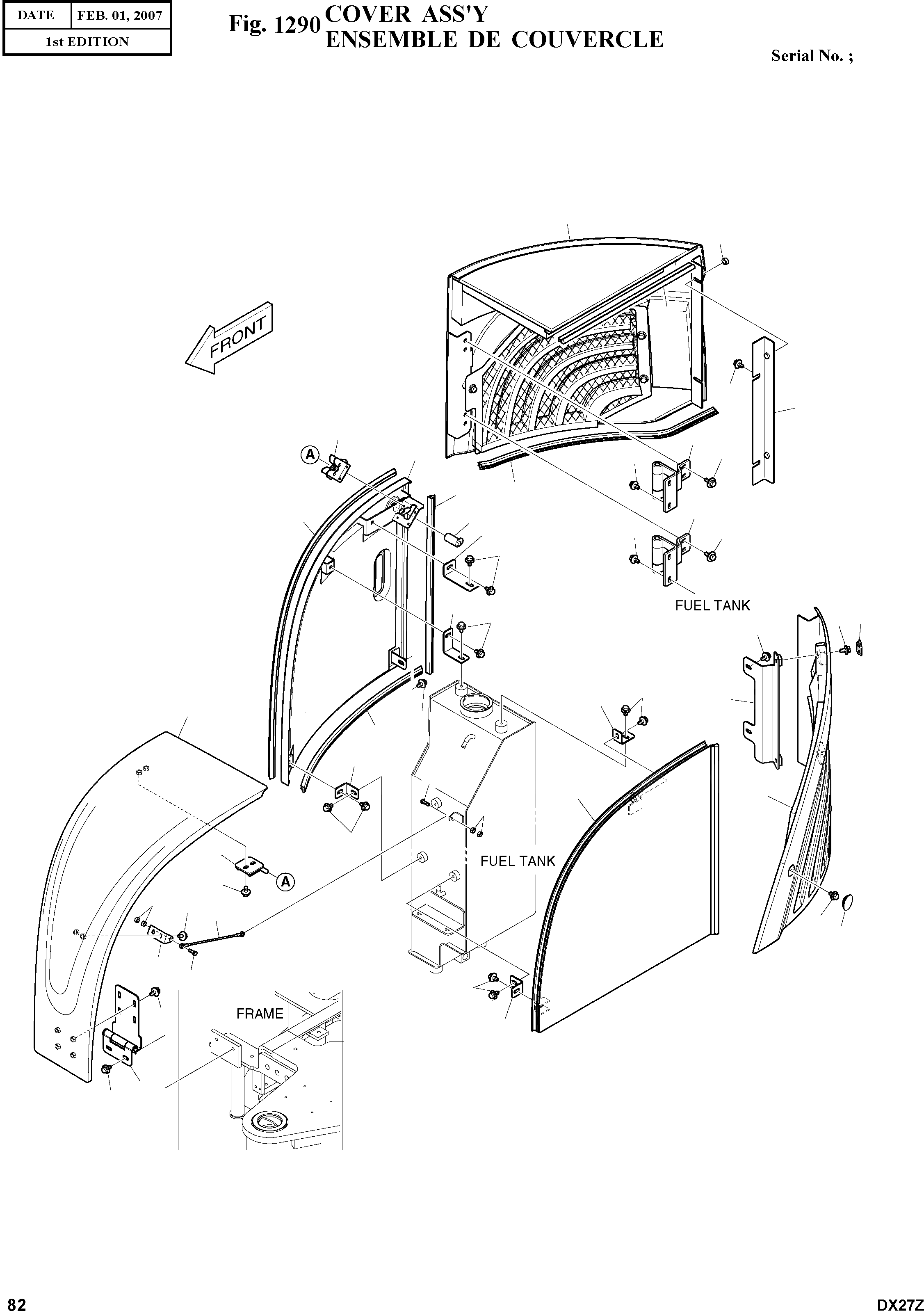 | DATE | FEB. 01, 2007 |
|---|---|
| 1st EDITION | |

Fig. 1290 COVER ASS'Y
ENSEMBLE DE COUVERCLE

Serial No. ;

FRONT

A

FUEL TANK

FUEL TANK

A

FRAME

82

DX27Z