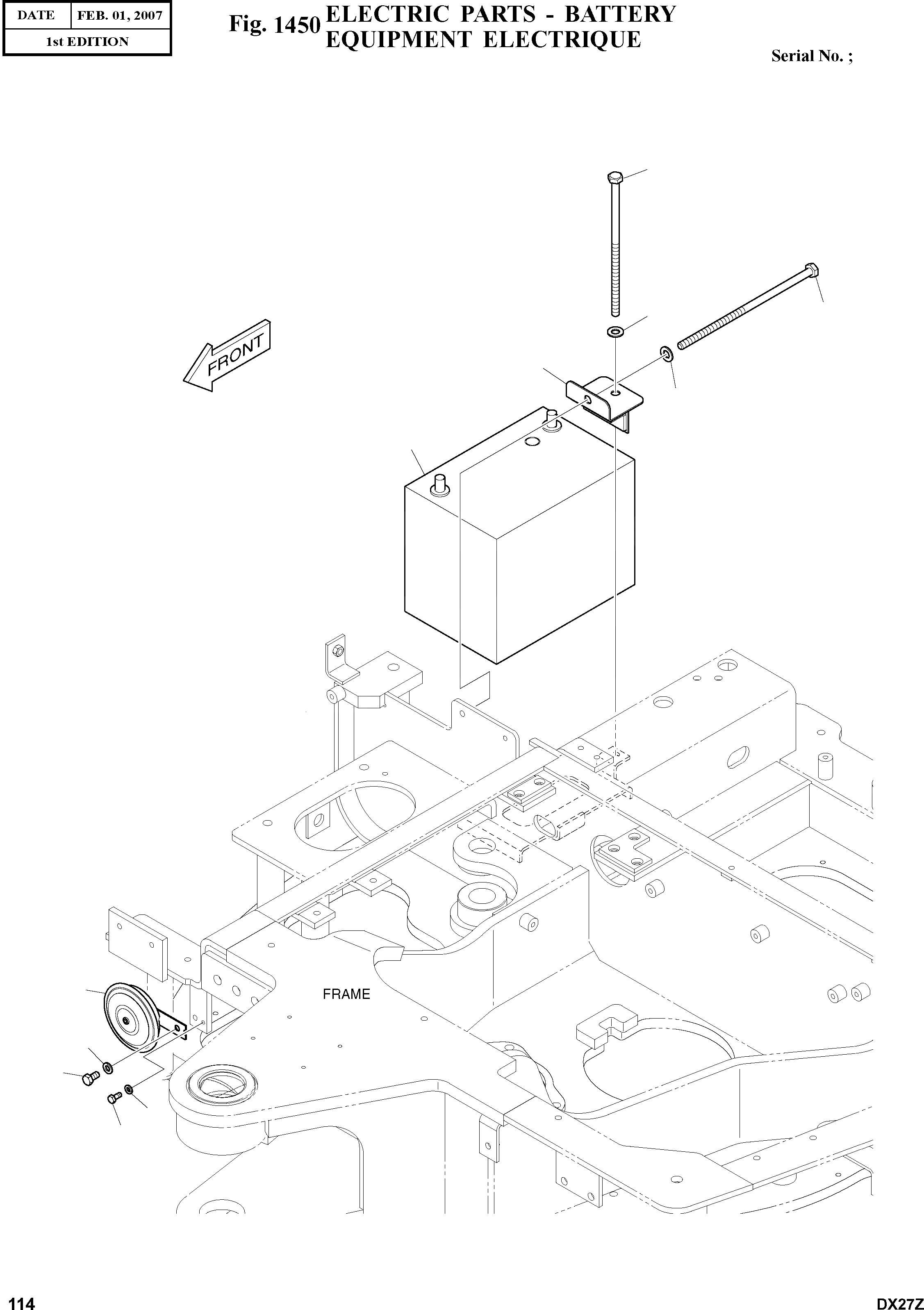 | DATE | FEB. 01, 2007 |
|---|---|
| 1st EDITION | |

Fig. 1450 ELECTRIC PARTS - BATTERY
EQUIPMENT ELECTRIQUE

Serial No. ;

FRONT

FRAME

114

DX27Z