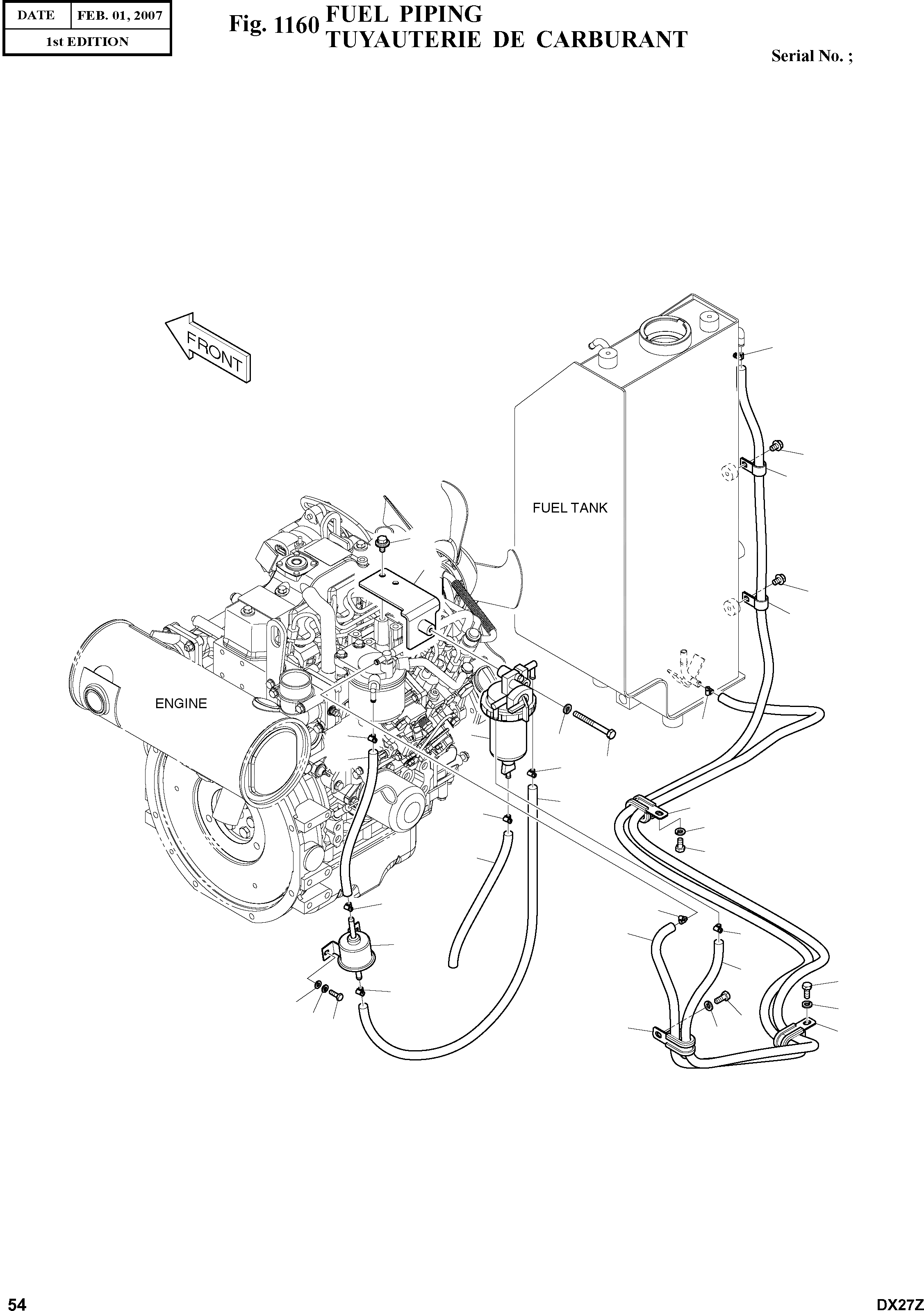 | DATE | FEB. 01, 2007 |
|---|---|
| 1st EDITION | |

Fig. 1160 FUEL PIPING
TUYAUTERIE DE CARBURANT

Serial No. ;

FRONT

FUEL TANK

ENGINE

54

DX27Z