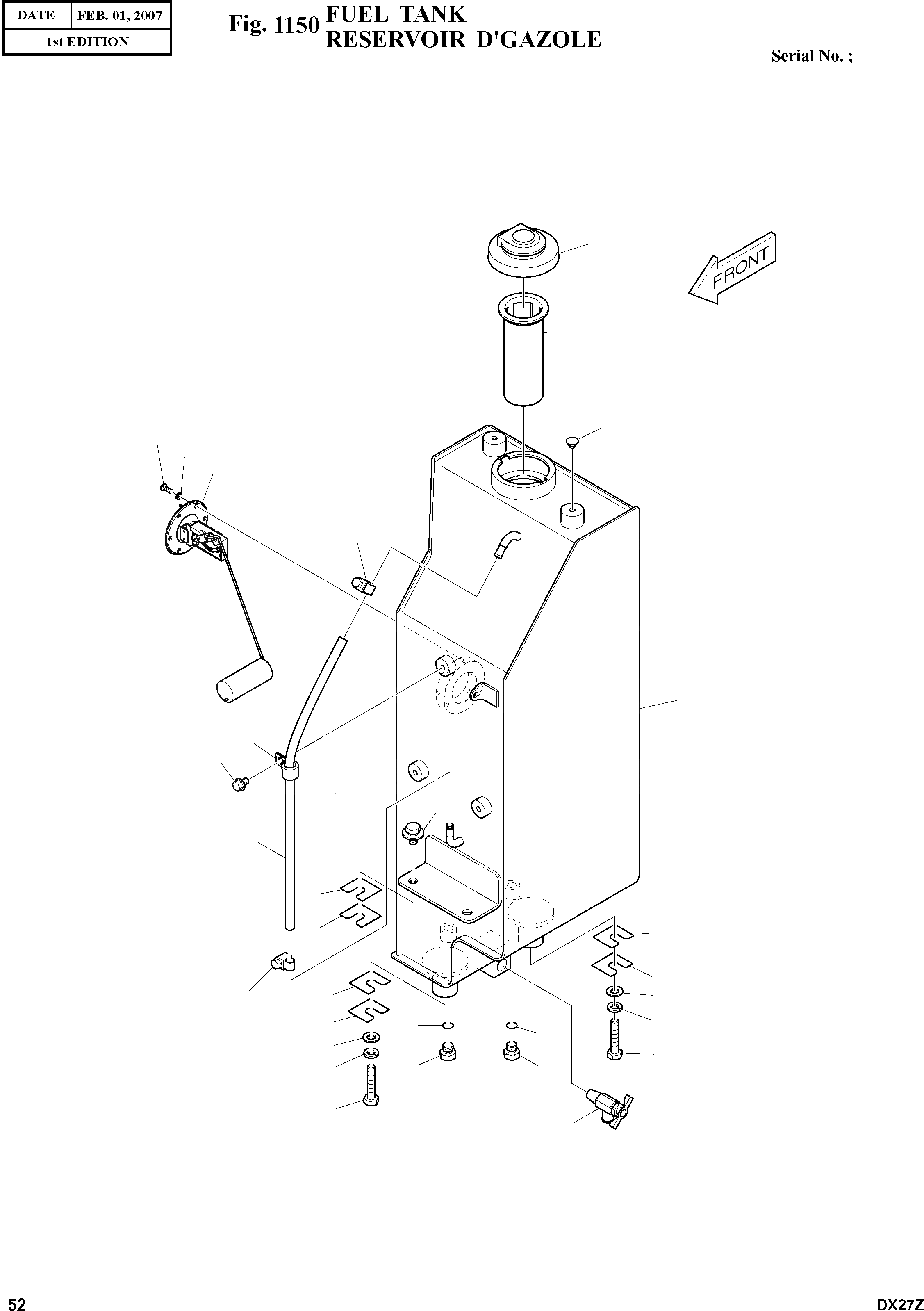 | DATE | FEB. 01, 2007 |
|---|---|
| 1st EDITION | |

Fig. 1150 FUEL TANK
RESERVOIR D'GAZOLE

Serial No. ;

FRONT

52

DX27Z