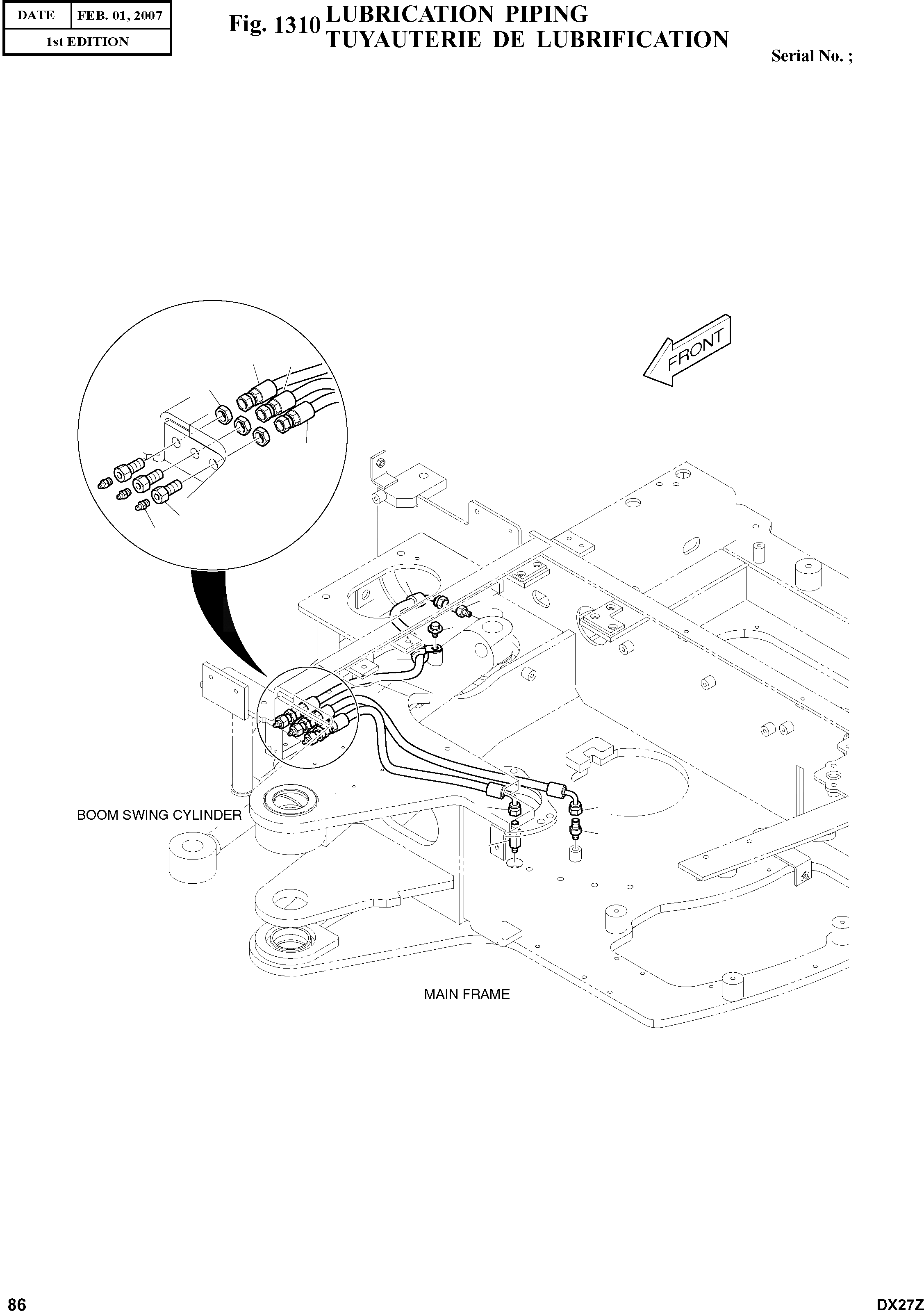 | DATE | FEB. 01, 2007 |
|---|---|
| 1st EDITION | |

Fig. 1310 LUBRICATION PIPING
TUYAUTERIE DE LUBRIFICATION

Serial No. ;

FRONT

BOOM SWING CYLINDER

MAIN FRAME

86

DX27Z