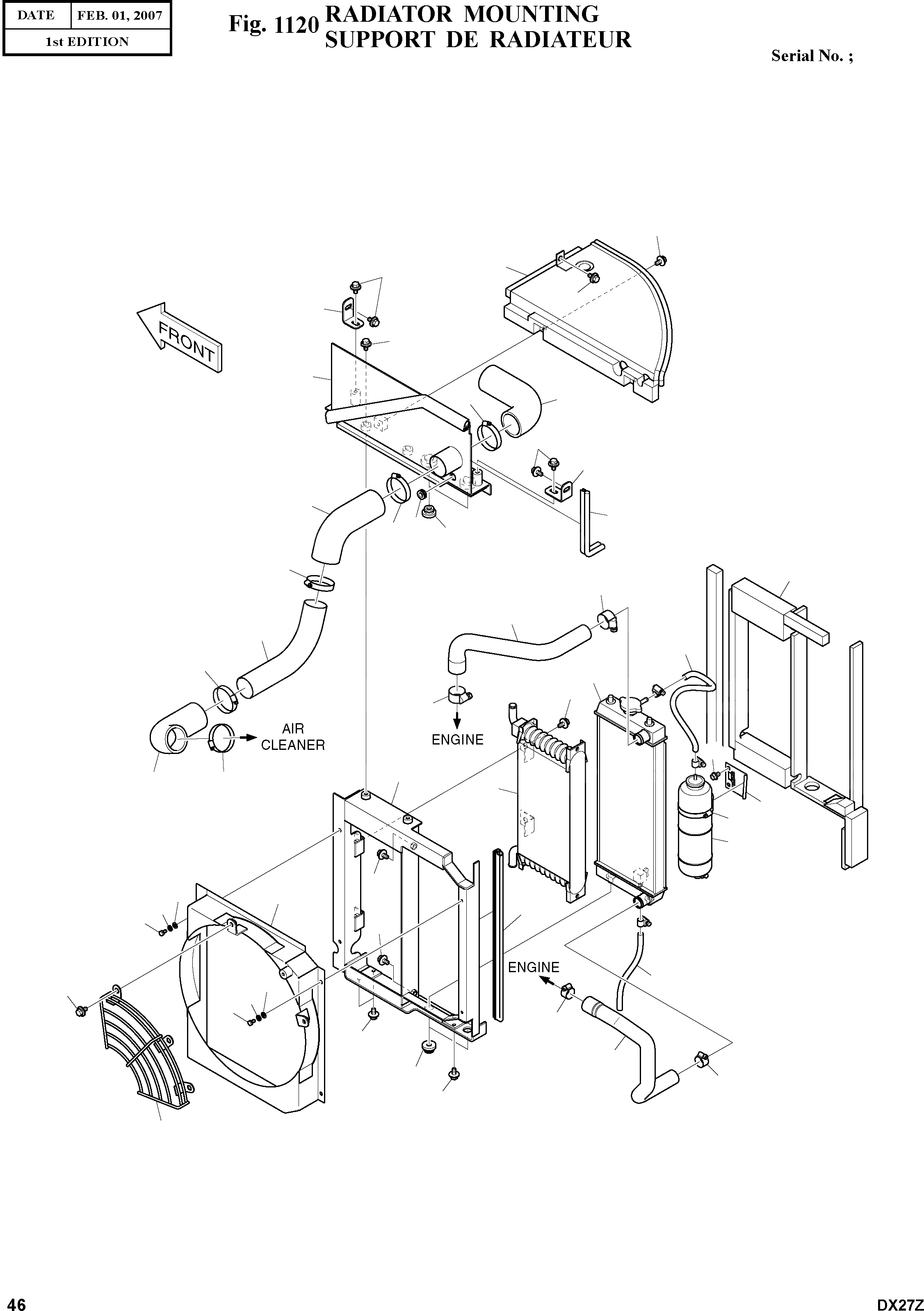 | DATE | FEB. 01, 2007 |
|---|---|
| 1st EDITION | |

Fig. 1120 RADIATOR MOUNTING
SUPPORT DE RADIATEUR

Serial No. ;

FRONT

AIR CLEANER

ENGINE

ENGINE

46

DX27Z