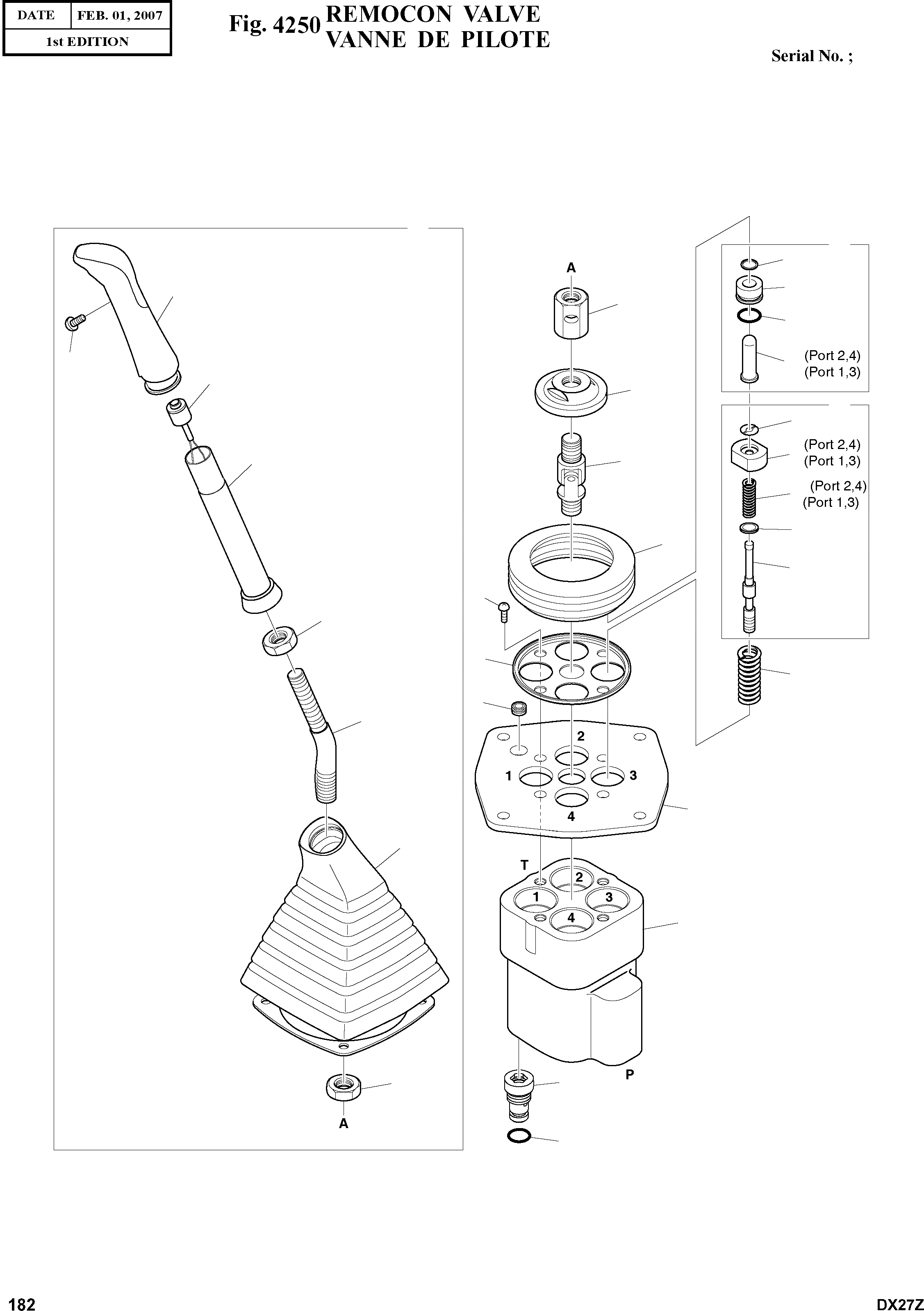 | DATE | FEB. 01, 2007 |
|---|---|
| 1st EDITION | |

Fig. 4250 REMOCON VALVE
VANNE DE PILOTE

Serial No. ;

A

(Port 2,4)
(Port 1,3)

(Port 2,4)
(Port 1,3)

(Port 2,4)
(Port 1,3)

2
1
3
4

T
2
1
3
4

P

A

182

DX27Z