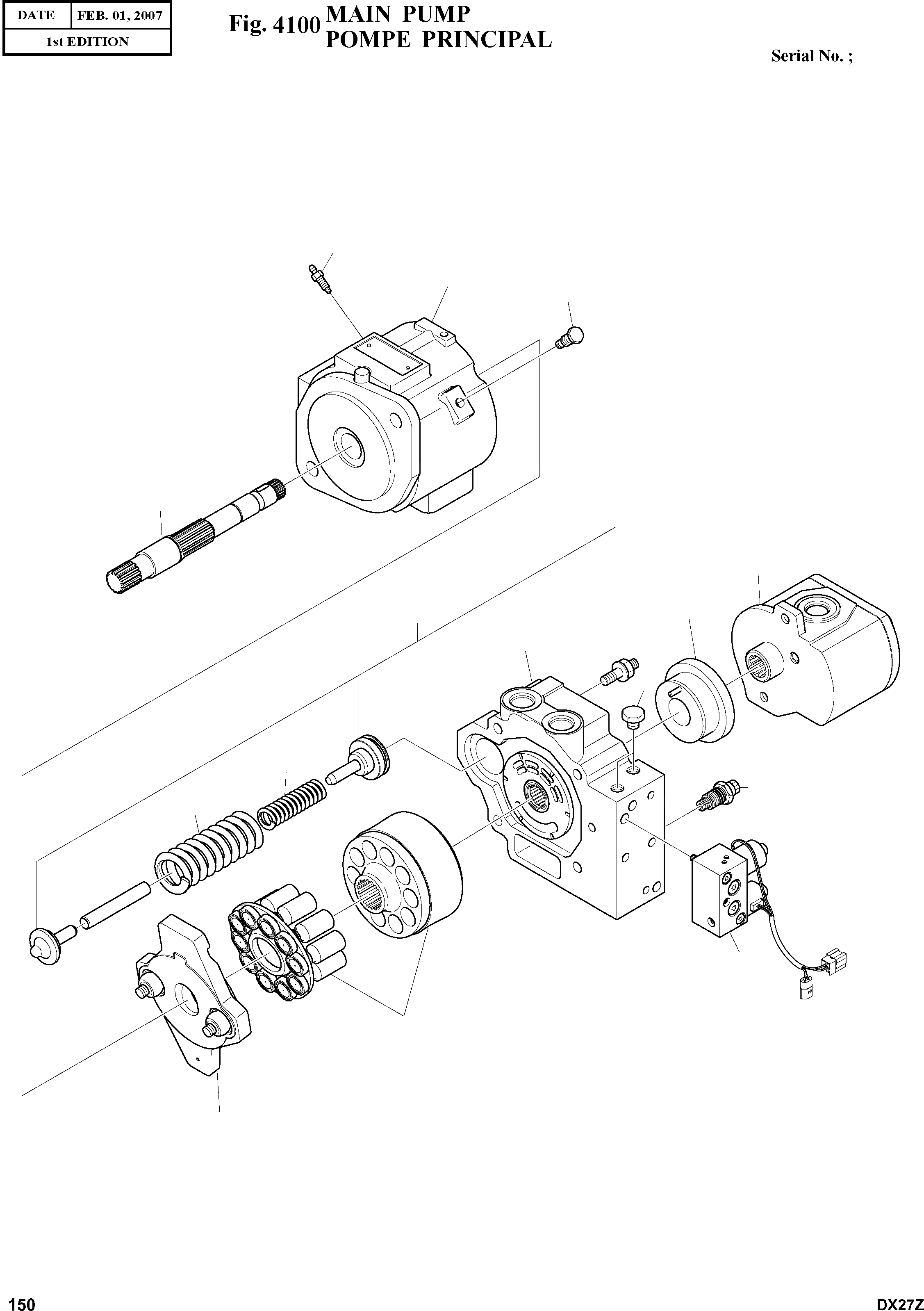 | DATE | FEB. 01, 2007 |
|---|---|
| 1st EDITION | |

Fig. 4100 MAIN PUMP
POMPE PRINCIPAL

Serial No. ;

150

DX27Z