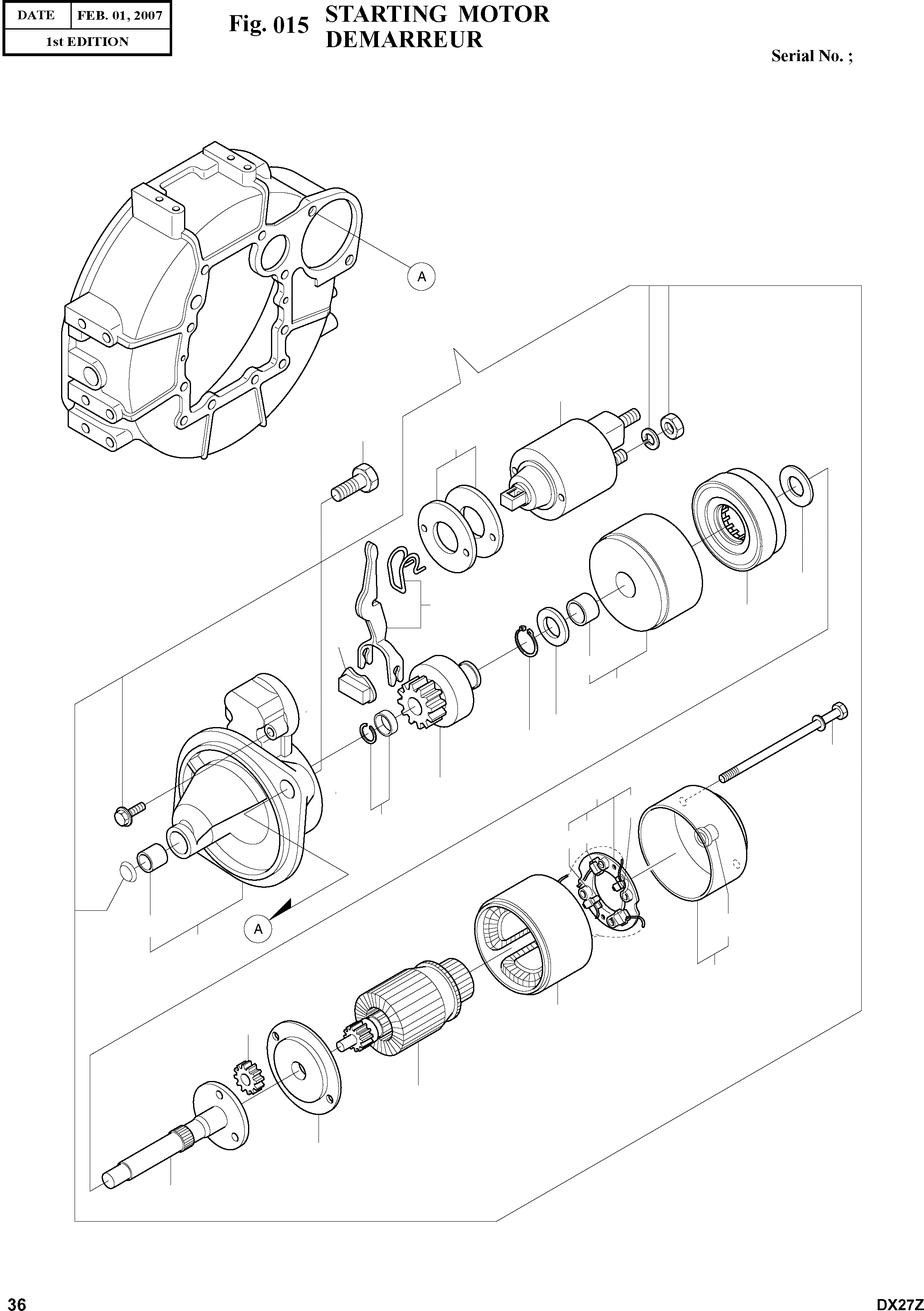 | DATE | FEB. 01, 2007 |
|---|---|
| 1st EDITION | |

Fig. 015 STARTING MOTOR DEMARREUR

Serial No. ;

A

A

36

DX27Z