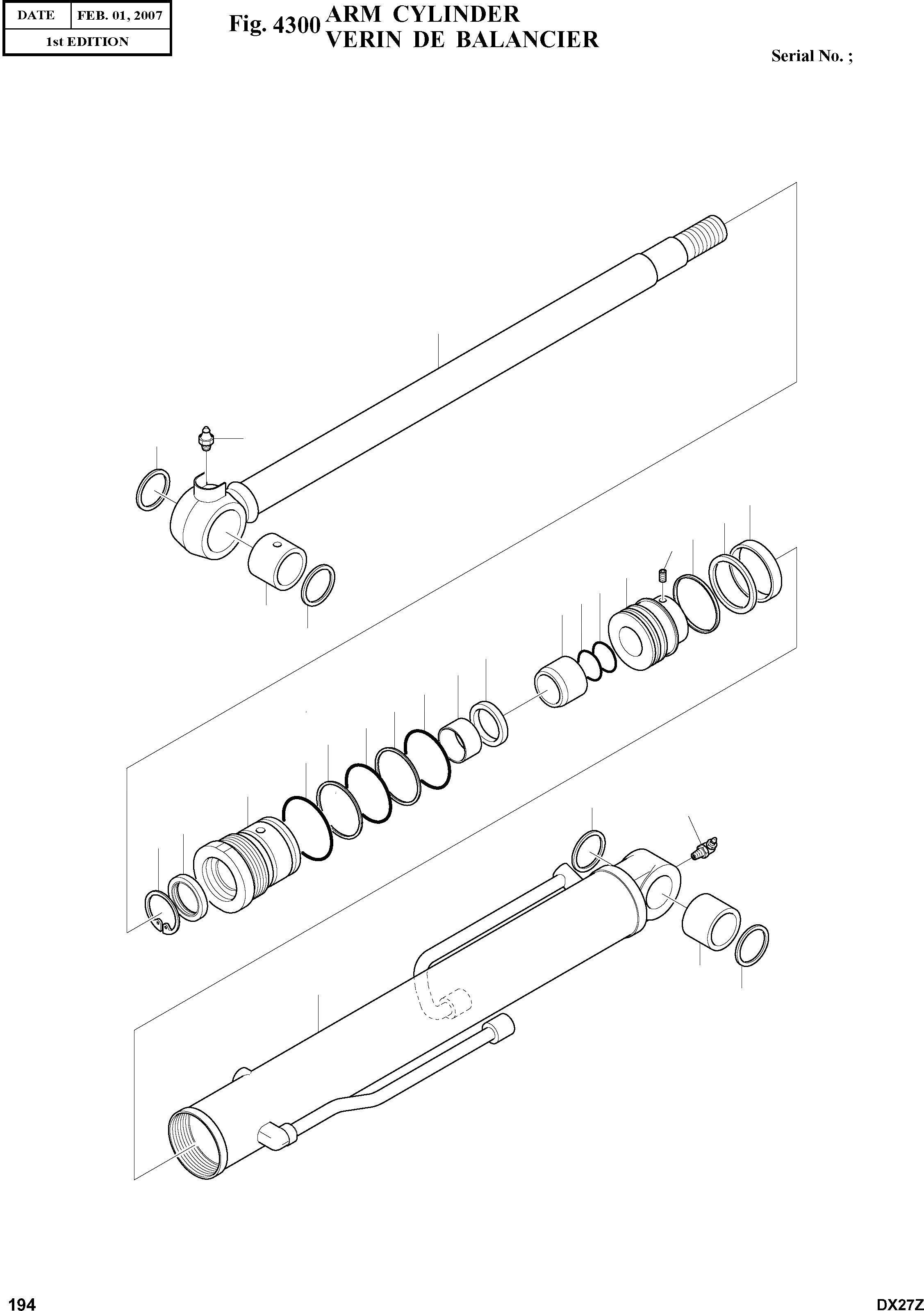 | DATE | FEB. 01, 2007 |
|---|---|
| 1st EDITION | |

Fig. 4300 ARM CYLINDER
VERIN DE BALANCIER

Serial No. ;

194

DX27Z