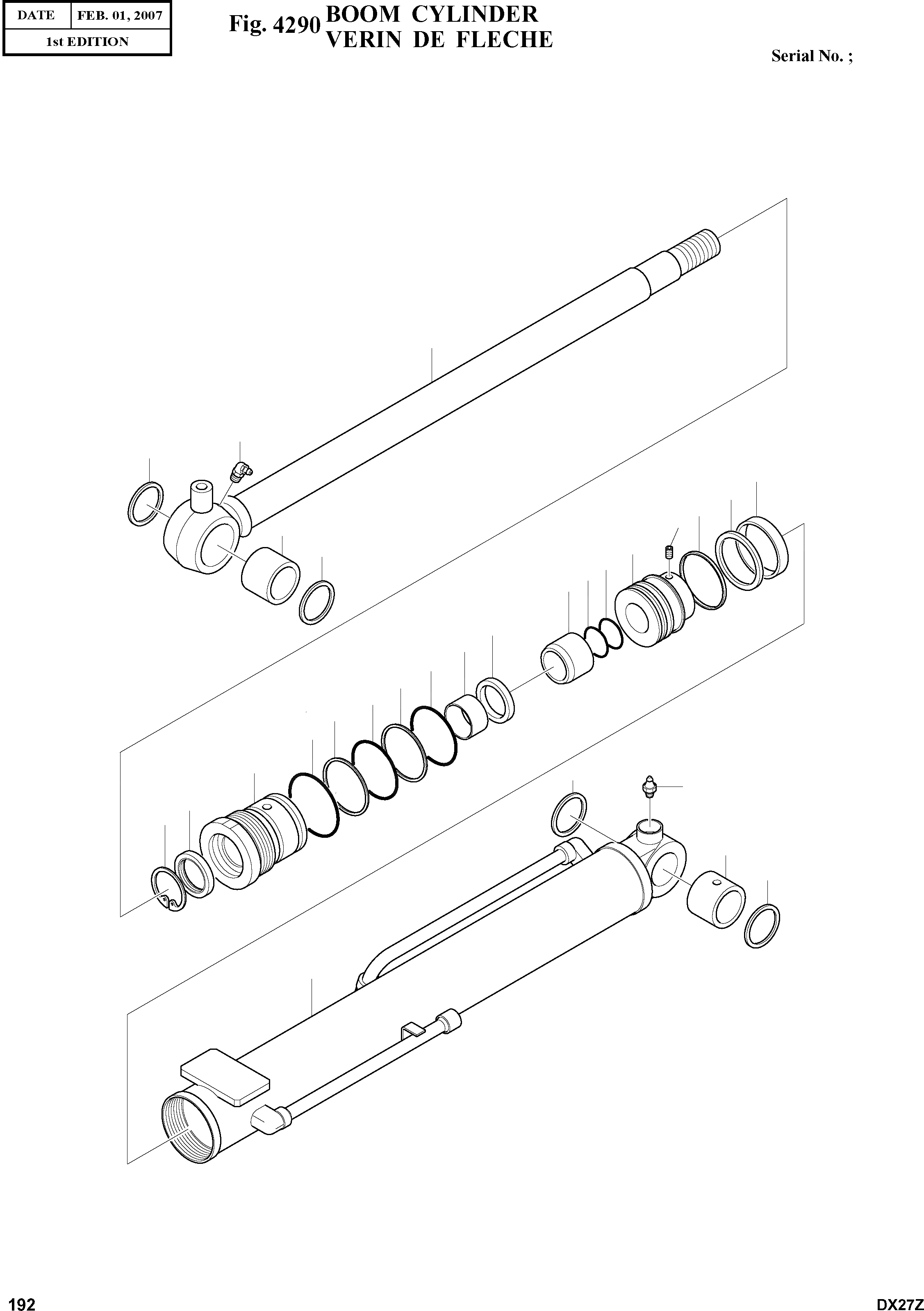 | DATE | FEB. 01, 2007 |
|---|---|
| 1st EDITION | |

Fig. 4290 BOOM CYLINDER
VERIN DE FLECHE

Serial No. ;

192

DX27Z