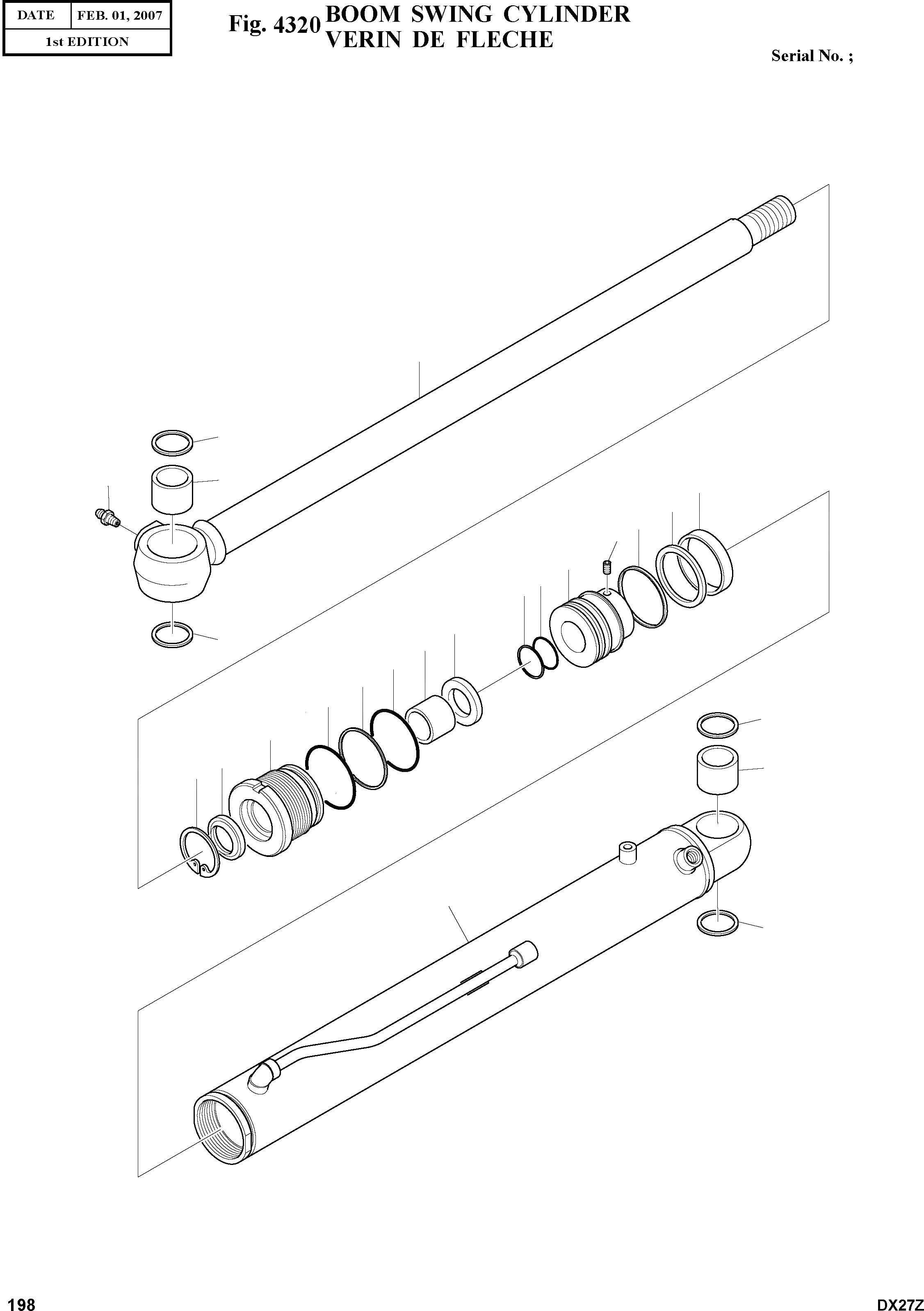 | DATE | FEB. 01, 2007 |
|---|---|
| 1st EDITION | |

Fig. 4320 BOOM SWING CYLINDER
VERIN DE FLECHE

Serial No. ;

198

DX27Z