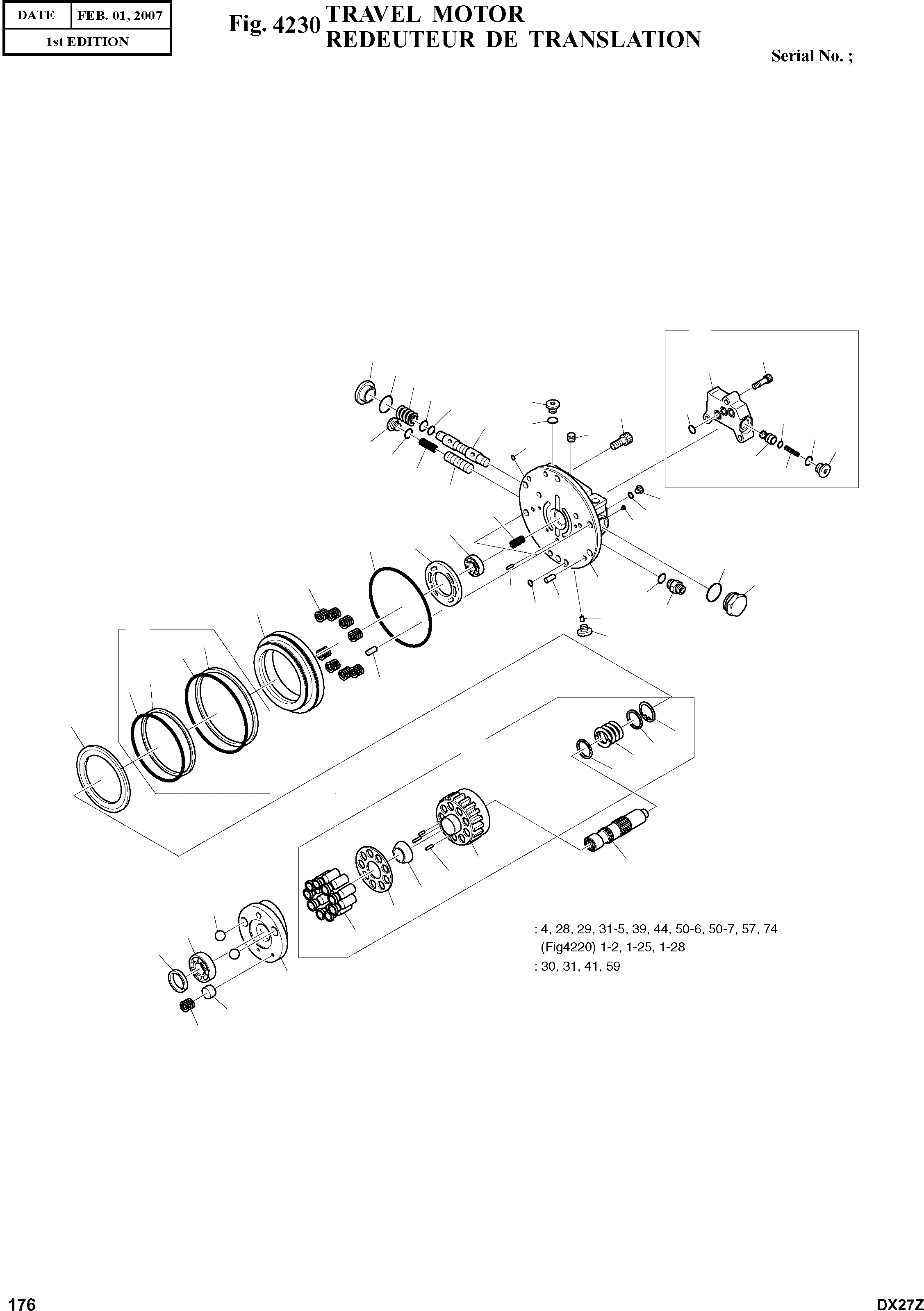 | DATE | FEB. 01, 2007 |
|---|---|
| 1st EDITION | |

Fig. 4230 TRAVEL MOTOR
REDEUTEUR DE TRANSLATION

Serial No. ;

: 4, 28, 29, 31-5, 39, 44, 50-6, 50-7, 57, 74
(Fig4220) 1-2, 1-25, 1-28
: 30, 31, 41, 59

176

DX27Z