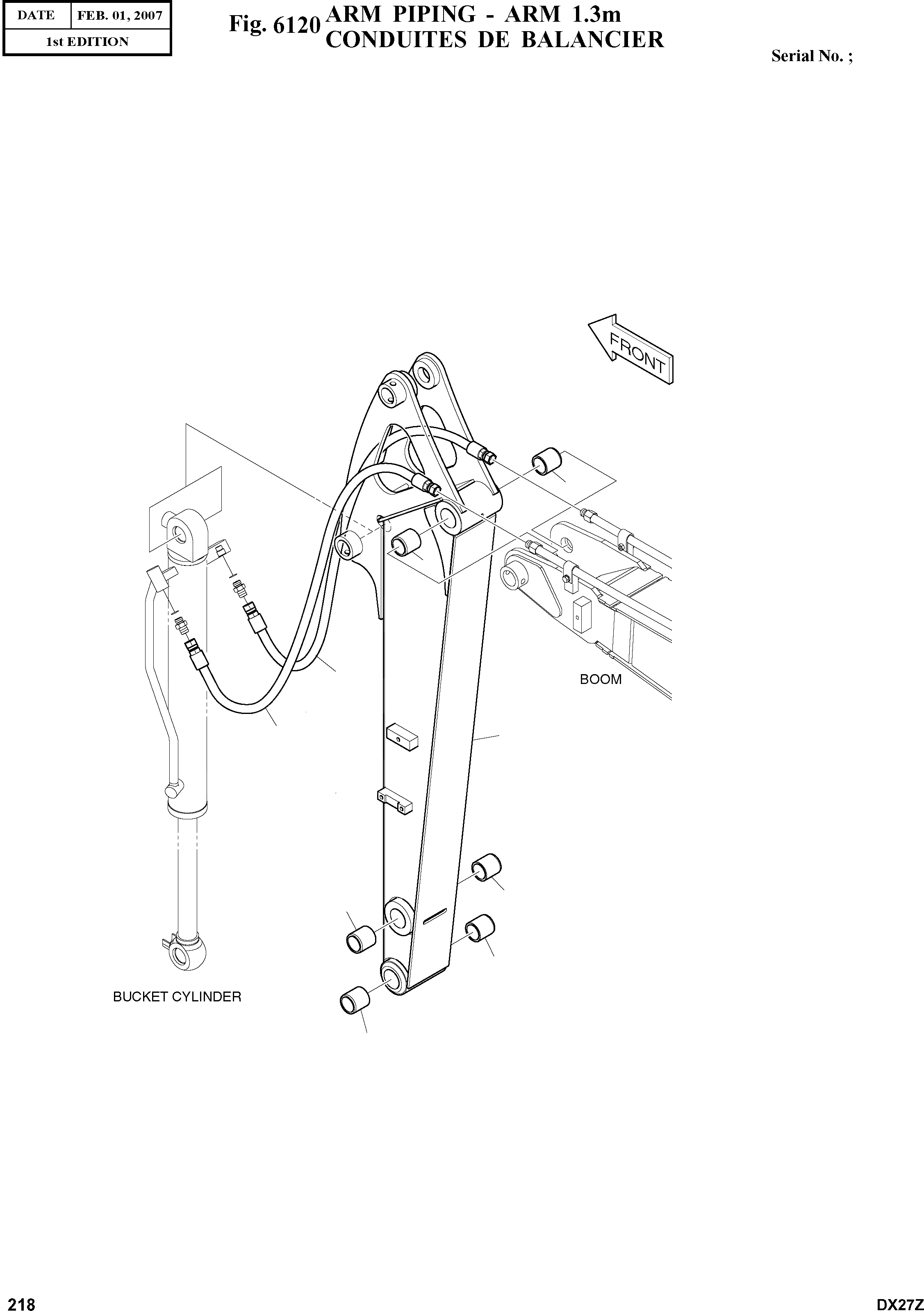 | DATE | FEB. 01, 2007 |
|---|---|
| 1st EDITION | |

Fig. 6120 ARM PIPING - ARM 1.3m
CONDUITES DE BALANCIER

Serial No. ;

FRONT

BOOM

BUCKET CYLINDER

218

DX27Z