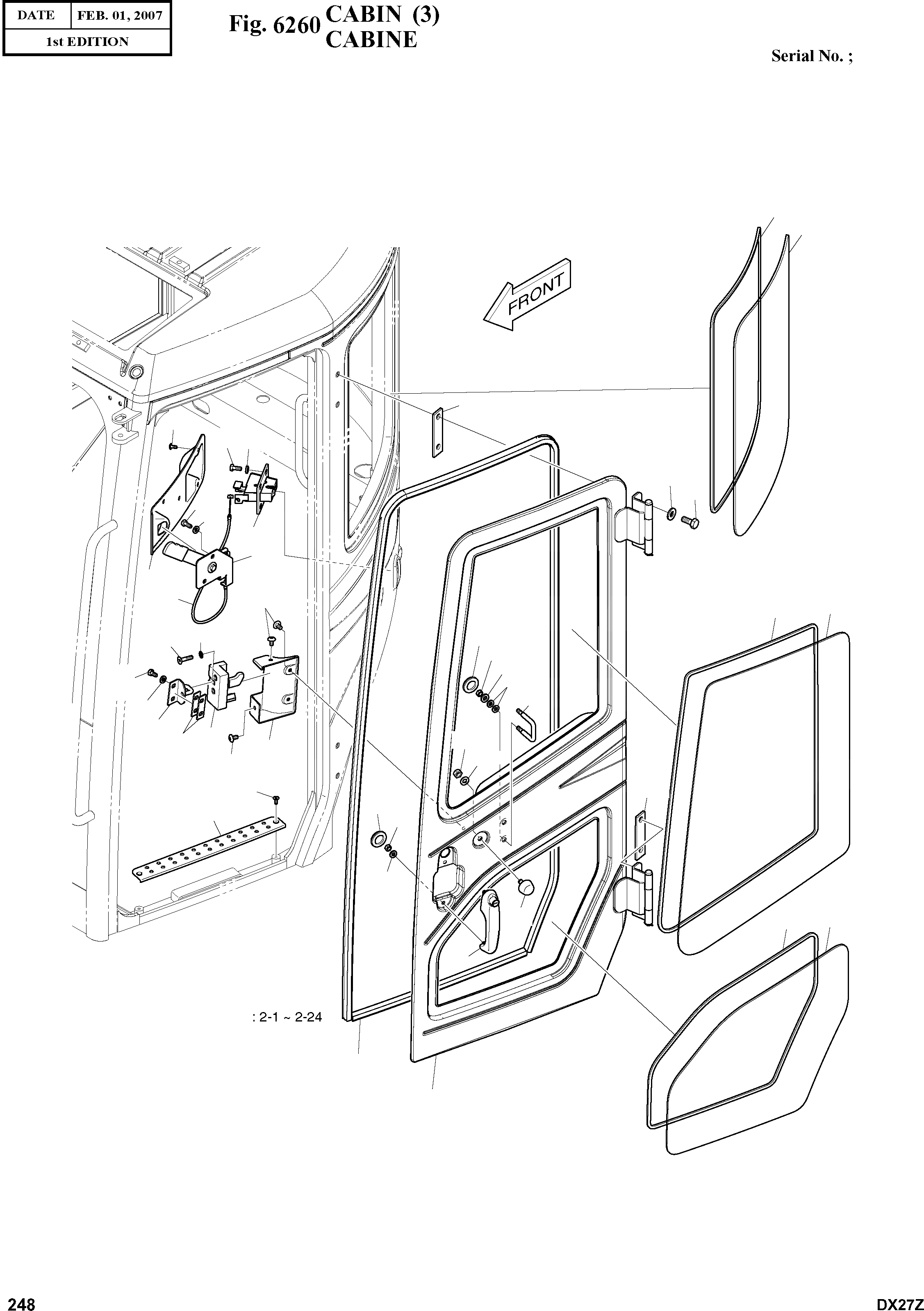 | DATE | FEB. 01, 2007 |
|---|---|
| 1st EDITION | |

Fig. 6260 CABIN (3)
CABINE

Serial No. ;

FRONT

: 2-1 ~ 2-24

248

DX27Z