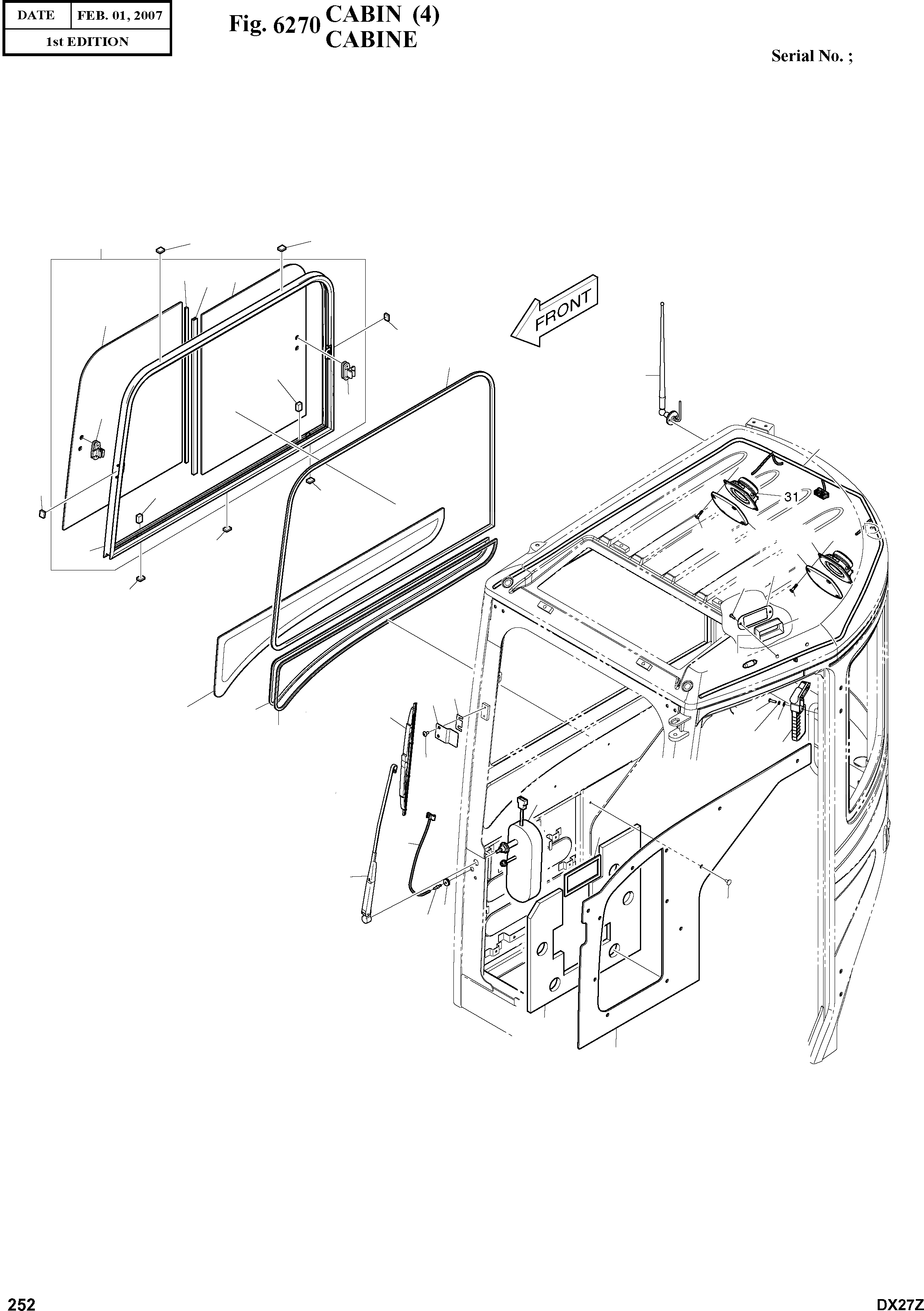 | DATE | FEB. 01, 2007 |
|---|---|
| 1st EDITION | |

Fig. 6270 CABIN (4)
CABINE

Serial No. ;

FRONT

31

252

DX27Z