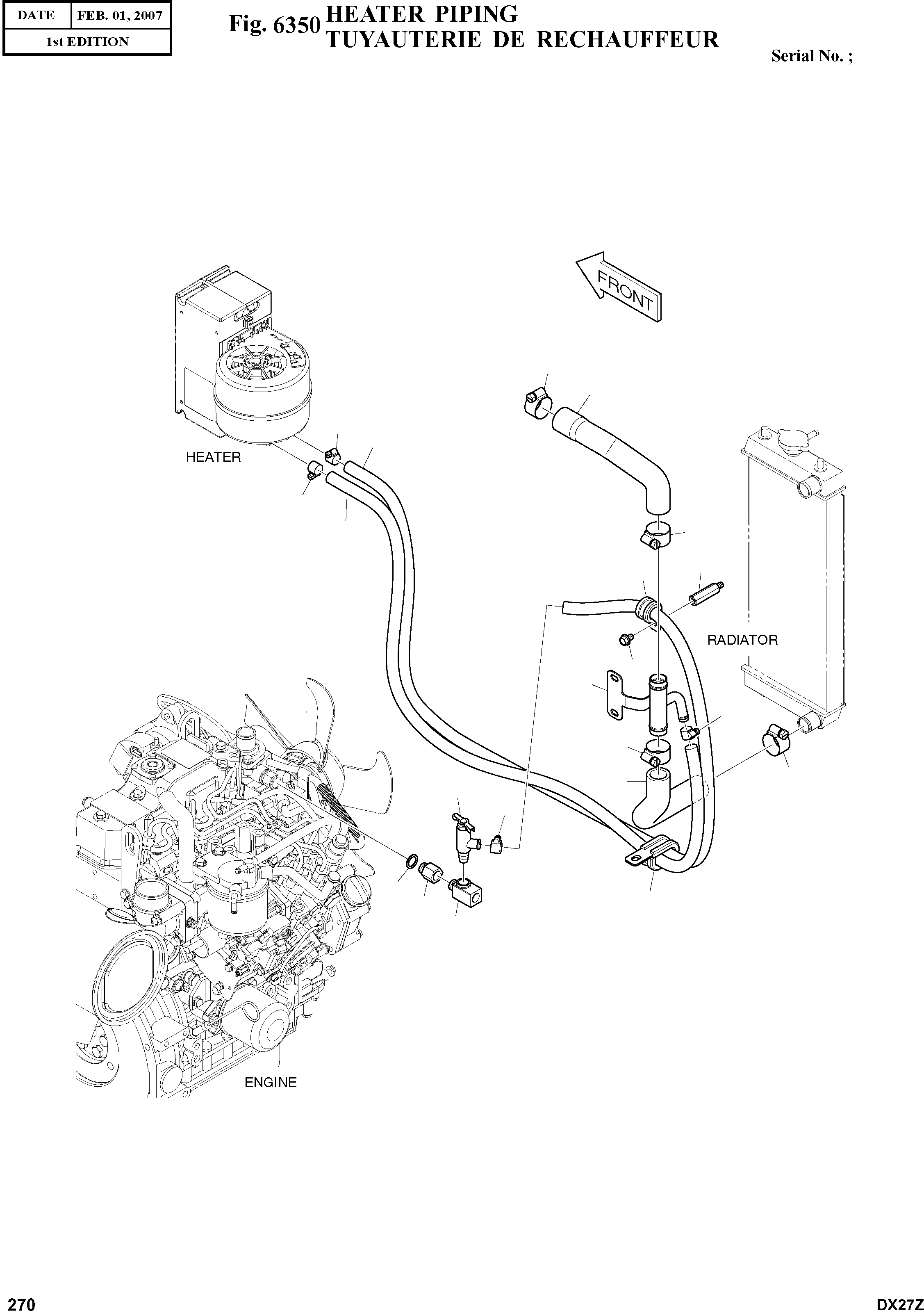 | DATE | FEB. 01, 2007 |
|---|---|
| 1st EDITION | |

Fig. 6350 HEATER PIPING
TUYAUTERIE DE RECHAUFFEUR

Serial No. ;

FRONT

HEATER

RADIATOR

ENGINE

270

DX27Z