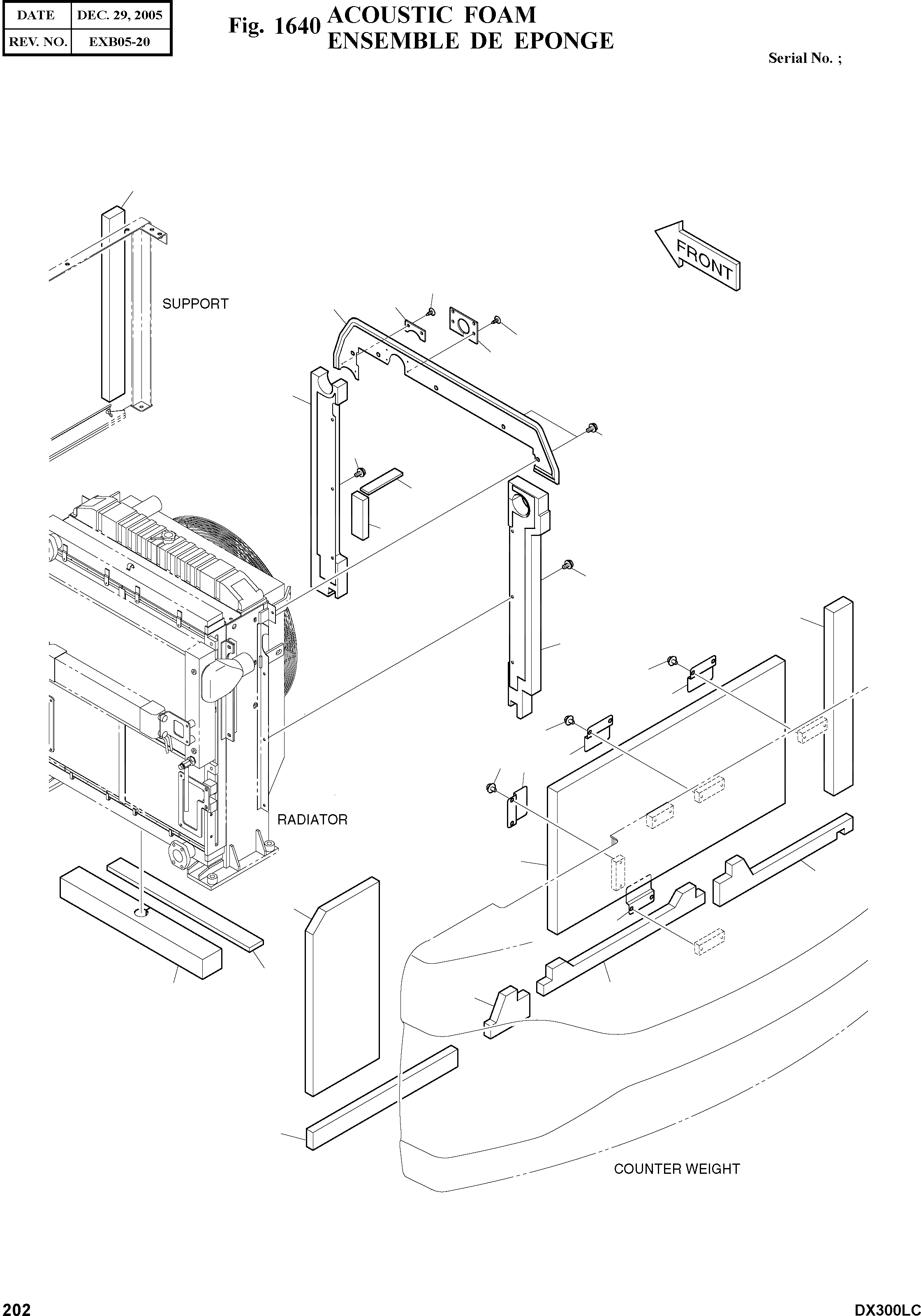 | DATE | DEC. 29, 2005 |
|---|---|
| REV. NO. | EXB05-20 |

Fig. 1640 ACOUSTIC FOAM
ENSEMBLE DE EPONGE

Serial No. ;

FRONT

SUPPORT

RADIATOR

COUNTER WEIGHT

202

DX300LC