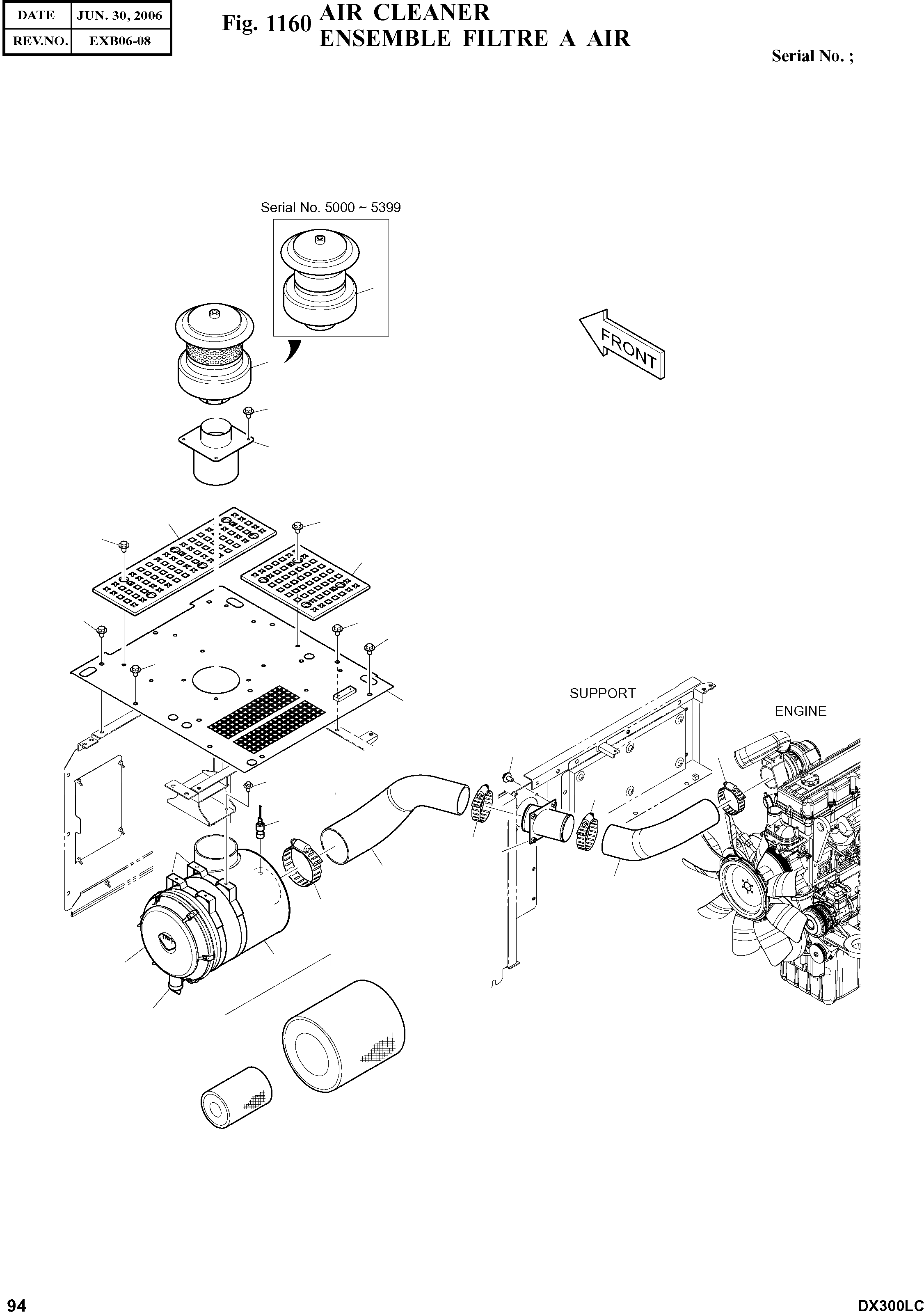 | DATE | JUN. 30, 2006 |
|---|---|
| REV.NO. | EXB06-08 |

Fig. 1160 AIR CLEANER
ENSEMBLE FILTRE A AIR

Serial No. ;

Serial No. 5000 ~ 5399

FRONT

SUPPORT

ENGINE

94

DX300LC