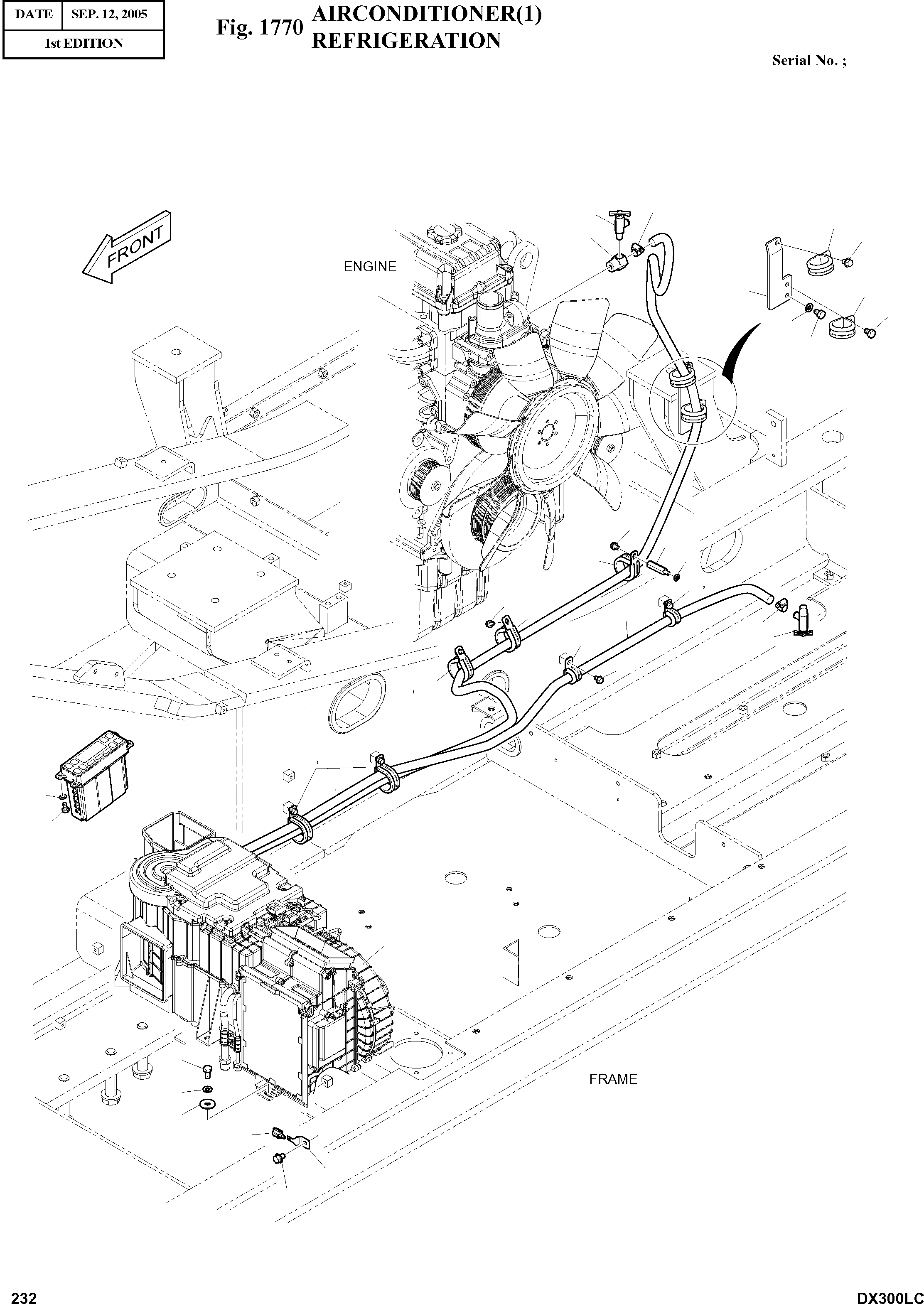 | DATE | SEP. 12, 2005 |
|---|---|
| 1st EDITION | |

Fig. 1770 AIRCONDITIONER(1) REFRIGERATION

Serial No. ;

FRONT

ENGINE

FRAME

232

DX300LC