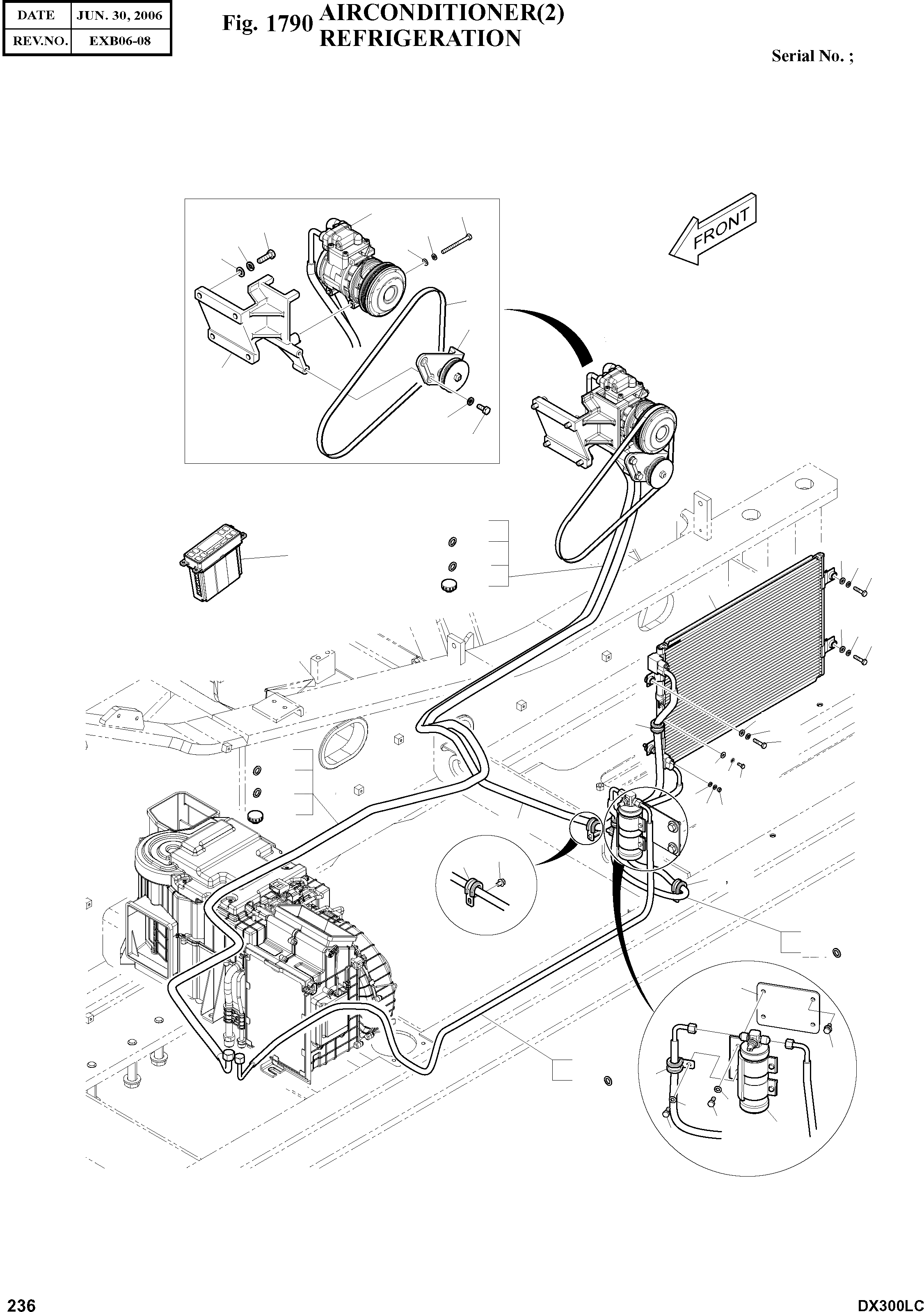 | DATE | JUN. 30, 2006 |
|---|---|
| REV.NO. | EXB06-08 |

Fig. 1790 AIRCONDITIONER(2) REFRIGERATION

Serial No. ;

FRONT

236

DX300LC