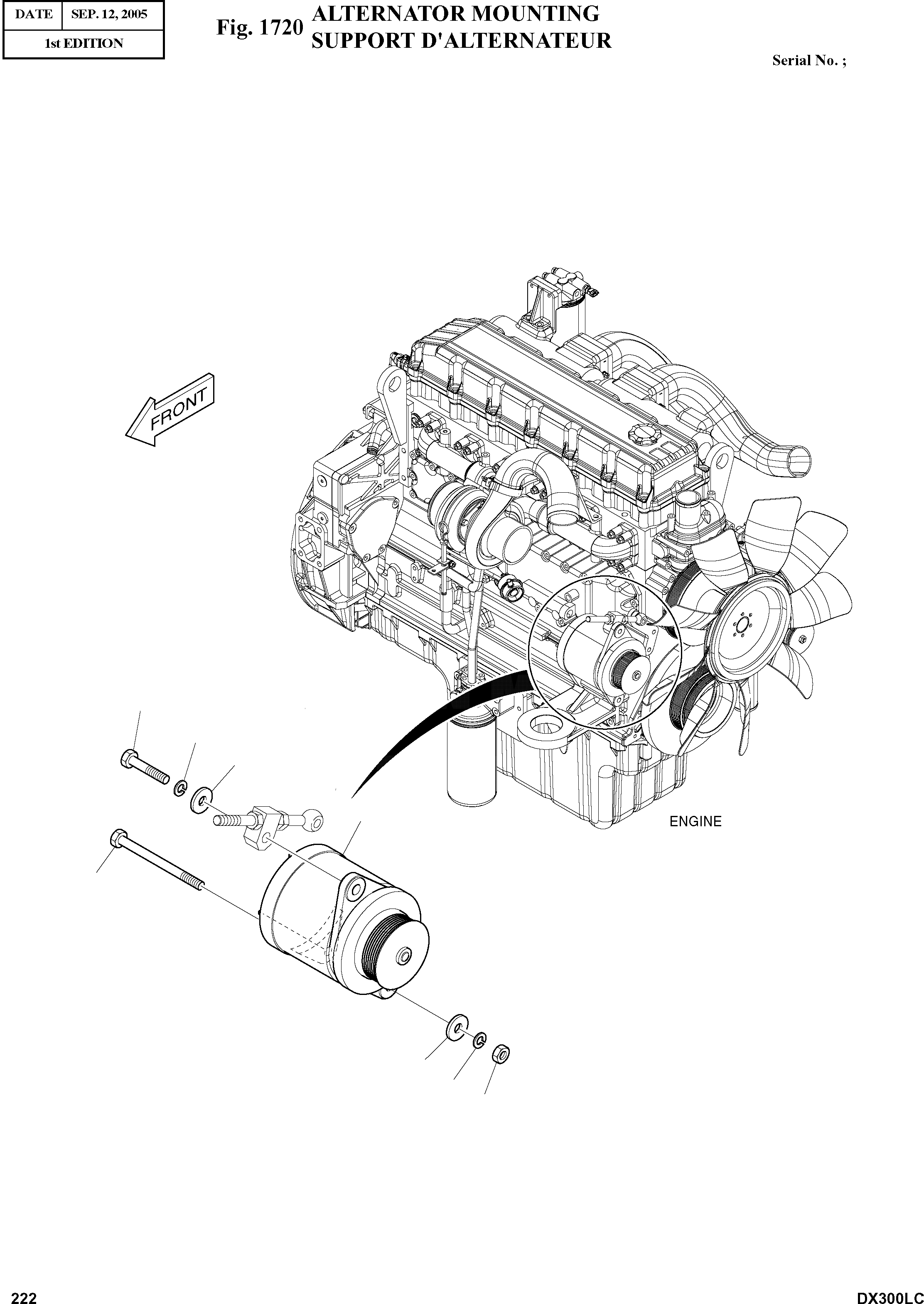 | DATE | SEP. 12, 2005 |
|---|---|
| 1st EDITION | |

Fig. 1720 ALTERNATOR MOUNTING
SUPPORT D'ALTERNATEUR

Serial No. ;

FRONT

ENGINE

222

DX300LC