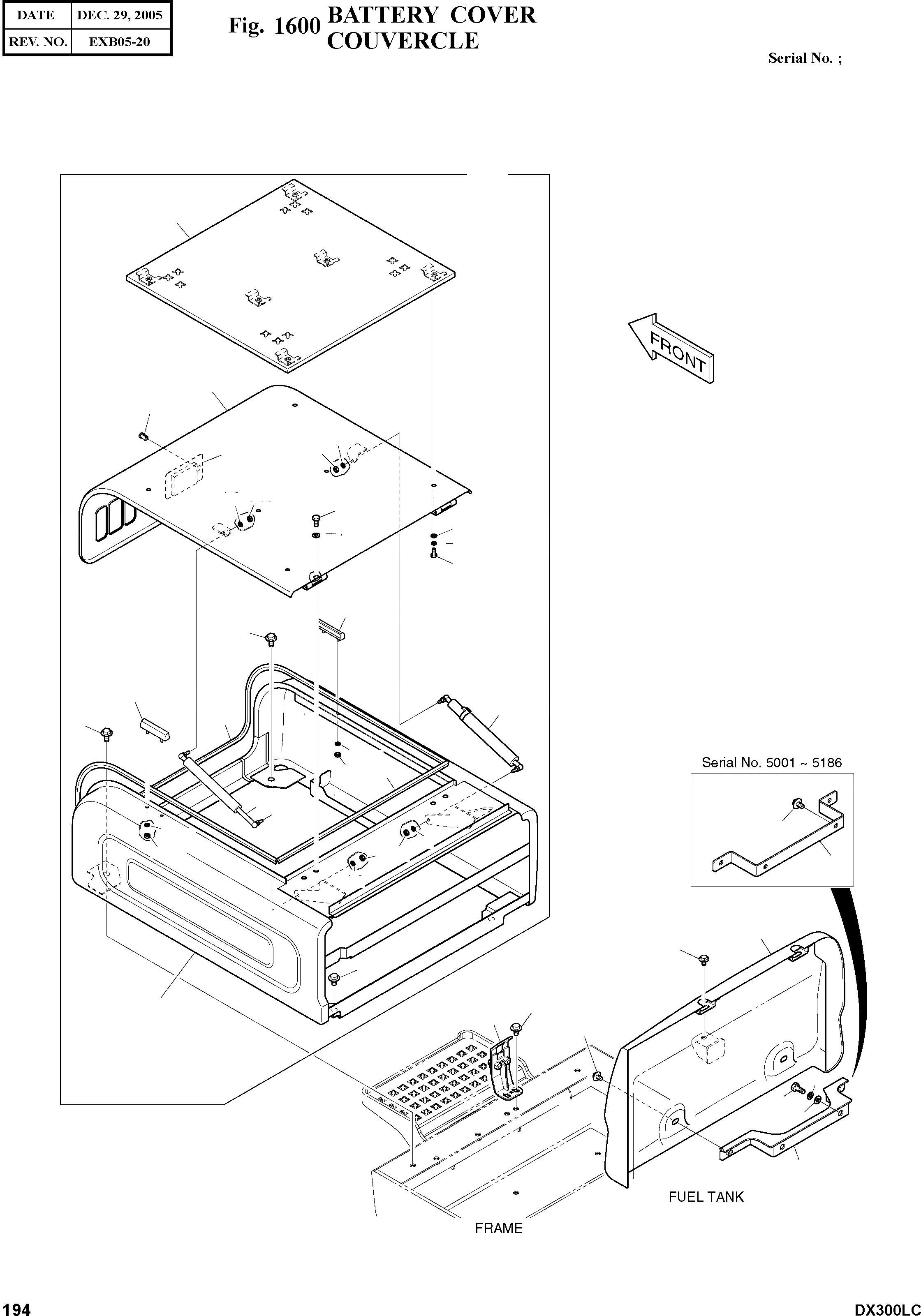 | DATE | DEC. 29, 2005 |
|---|---|
| REV. NO. | EXB05-20 |

Fig. 1600 BATTERY COVER COUVERCLE

Serial No. ;

FRONT

Serial No. 5001 ~ 5186

FUEL TANK

FRAME

194

DX300LC