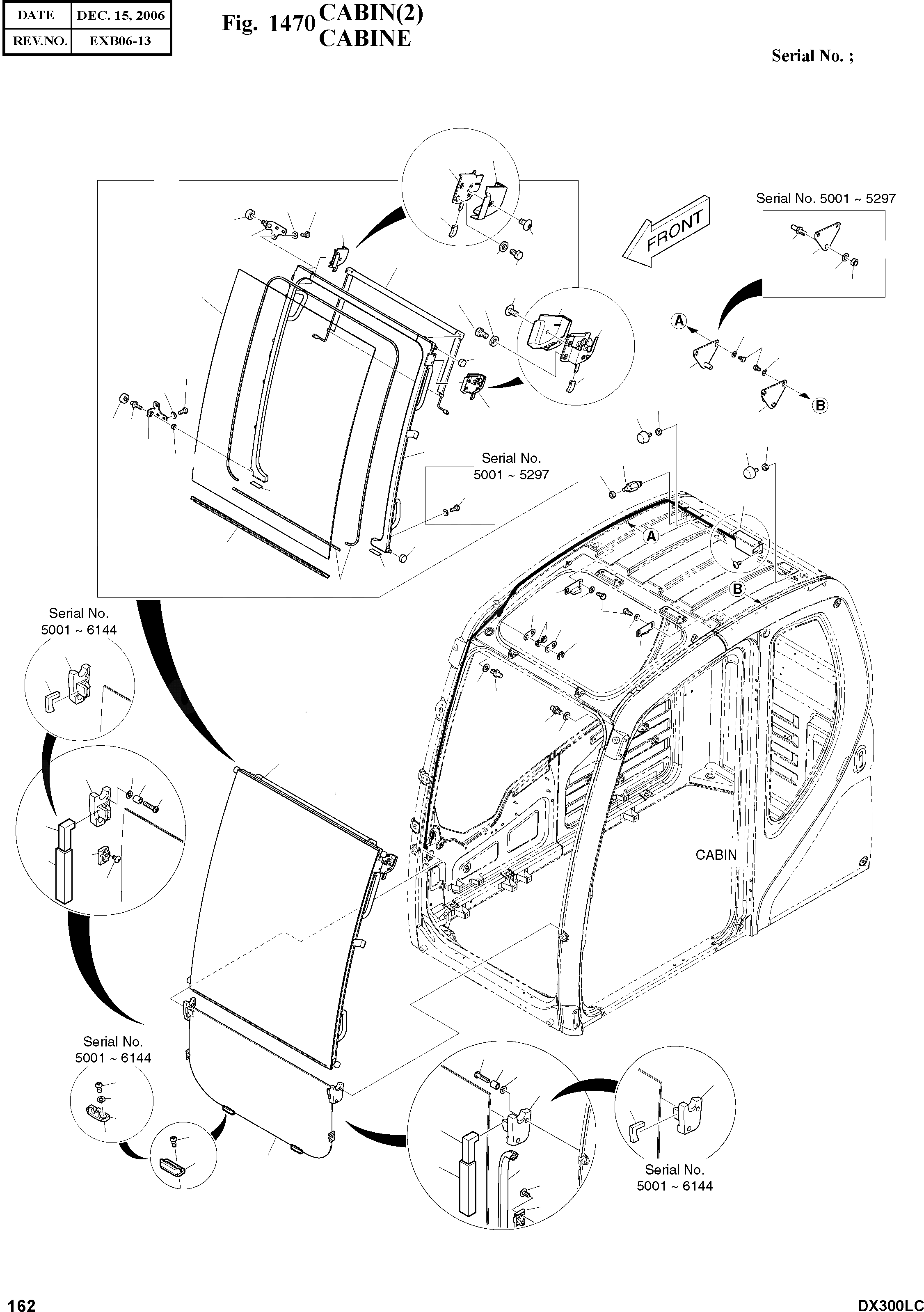 | DATE | DEC. 15, 2006 |
|---|---|
| REV.NO. | EXB06-13 |

Fig. 1470 CABIN(2) CABINE

Serial No. ;

Serial No. 5001 ~ 5297

FRONT

A

B

Serial No. 5001 ~ 5297

A

B

Serial No. 5001 ~ 6144

CABIN

Serial No. 5001 ~ 6144

Serial No. 5001 ~ 6144

162

DX300LC