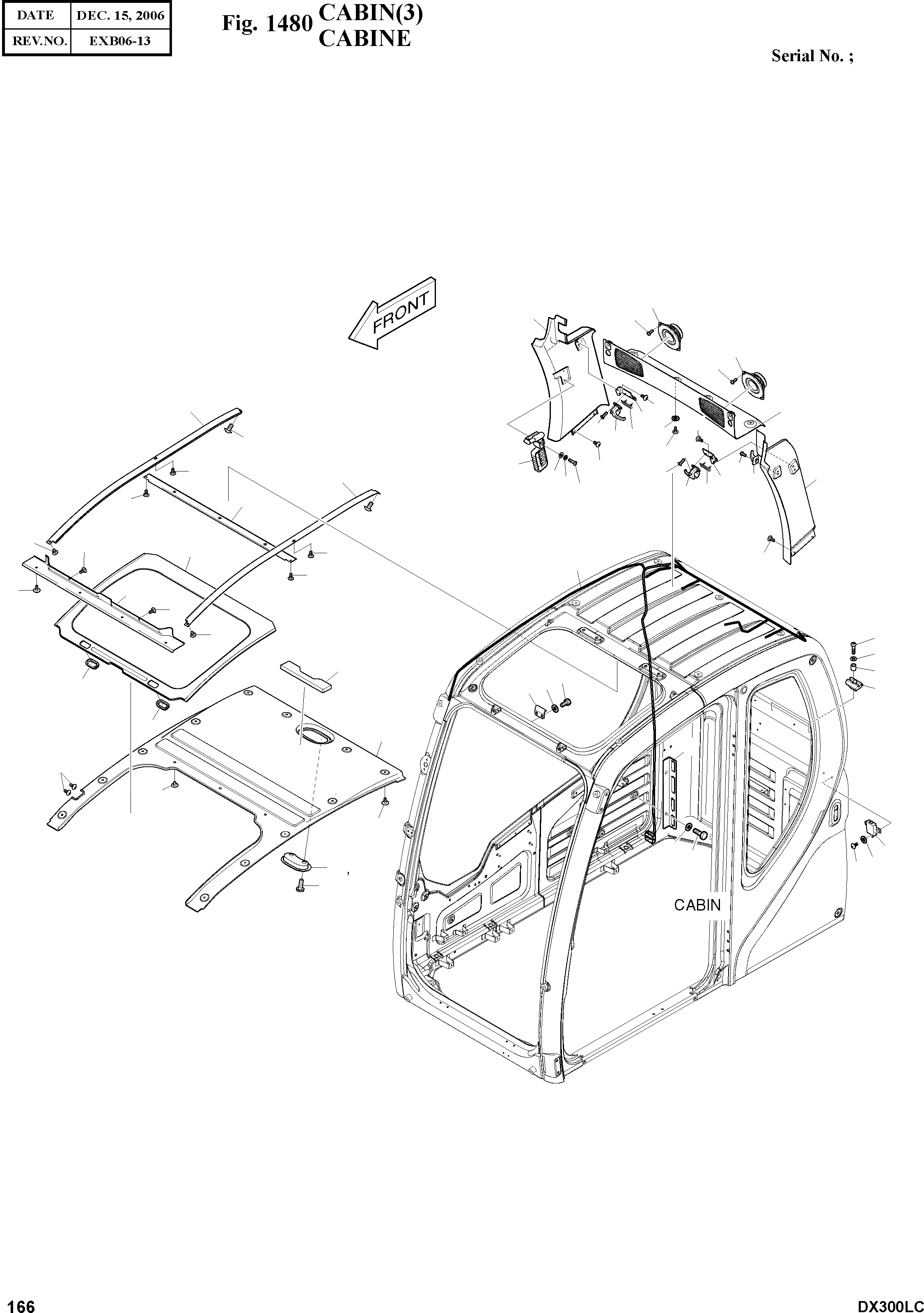 | DATE | DEC. 15, 2006 |
|---|---|
| REV.NO. | EXB06-13 |

Fig. 1480 CABIN(3) CABINE

Serial No. ;

FRONT

CABIN

166

DX300LC