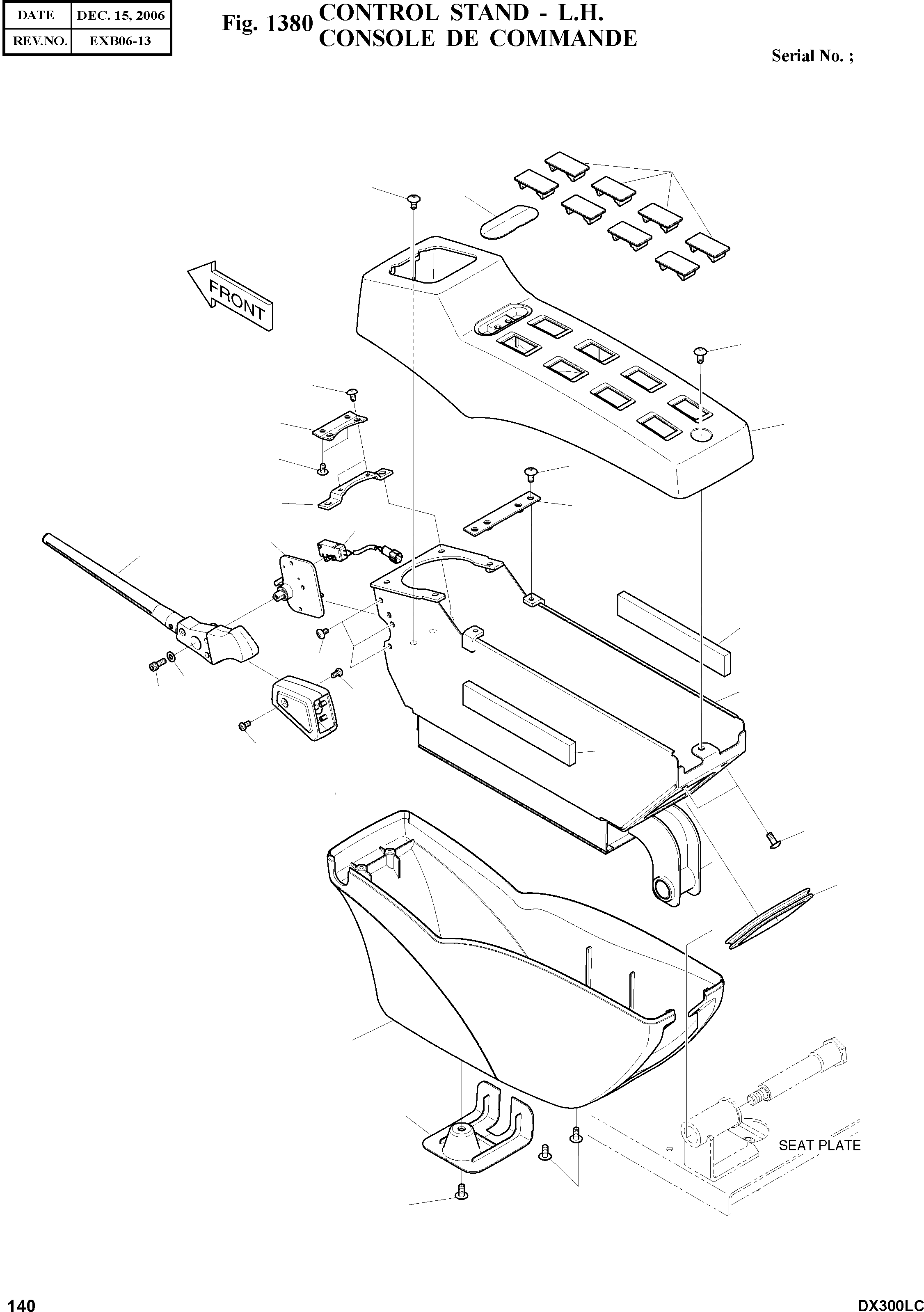 | DATE | DEC. 15, 2006 |
|---|---|
| REV.NO. | EXB06-13 |

Fig. 1380 CONTROL STAND - L.H.
CONSOLE DE COMMANDE

Serial No. ;

FRONT

SEAT PLATE

140

DX300LC