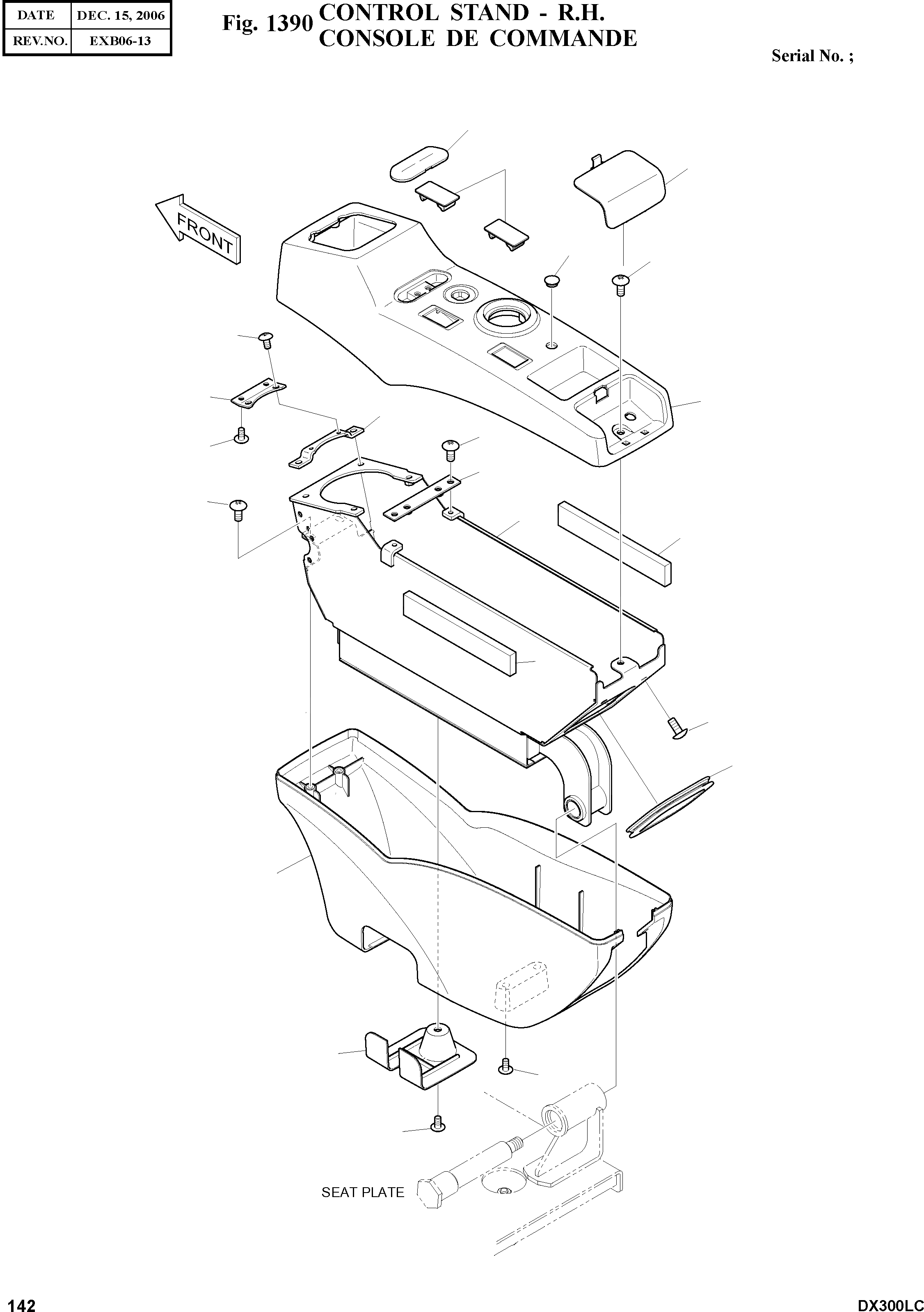 | DATE | DEC. 15, 2006 |
|---|---|
| REV.NO. | EXB06-13 |

Fig. 1390 CONTROL STAND - R.H.
CONSOLE DE COMMANDE

Serial No. ;

FRONT

SEAT PLATE

142

DX300LC