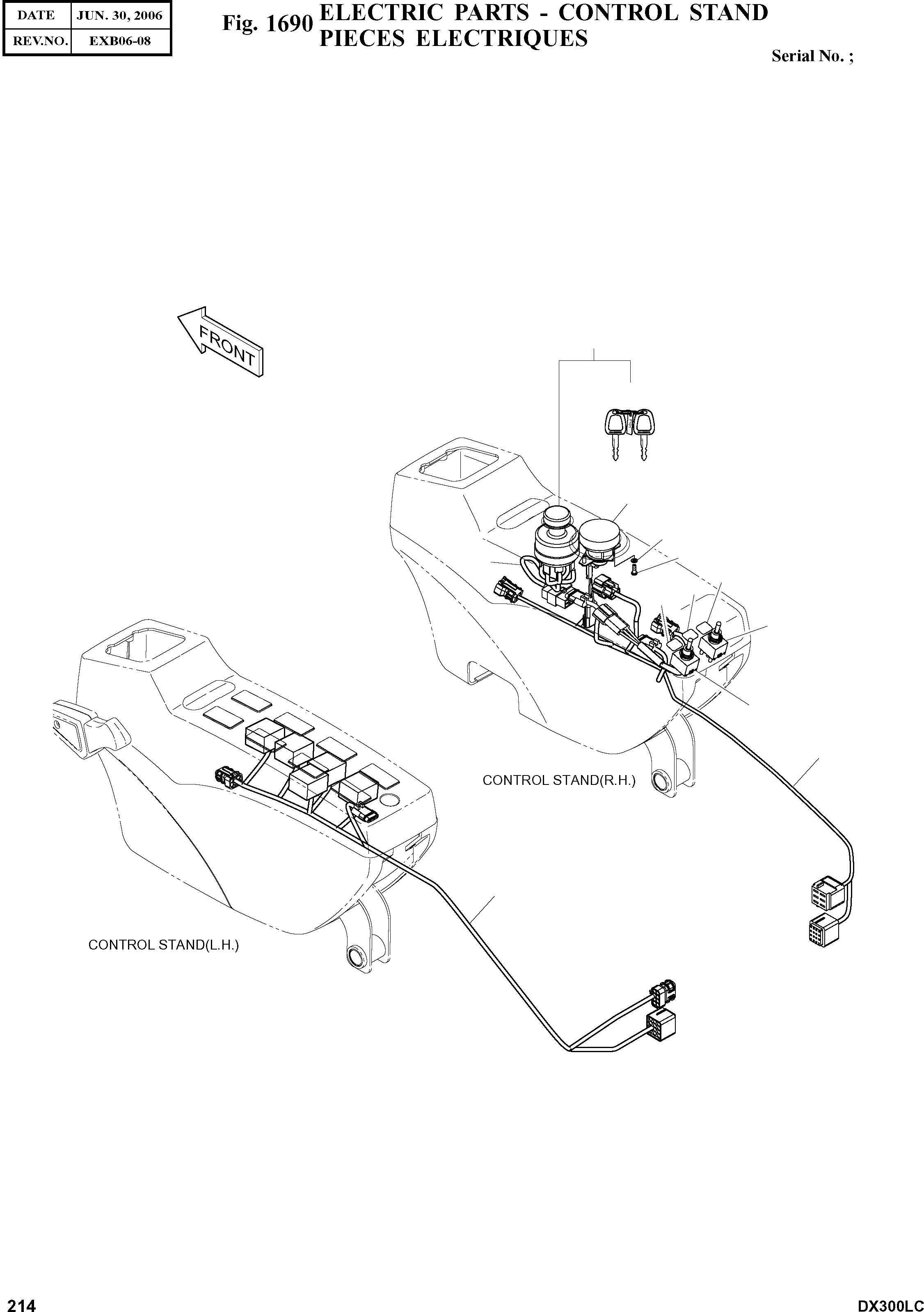 | DATE | JUN. 30, 2006 |
|---|---|
| REV.NO. | EXB06-08 |

Fig. 1690 ELECTRIC PARTS - CONTROL STAND
PIECES ELECTRIQUES

Serial No. ;

FRONT

CONTROL STAND(R.H.)

CONTROL STAND(L.H.)

214

DX300LC