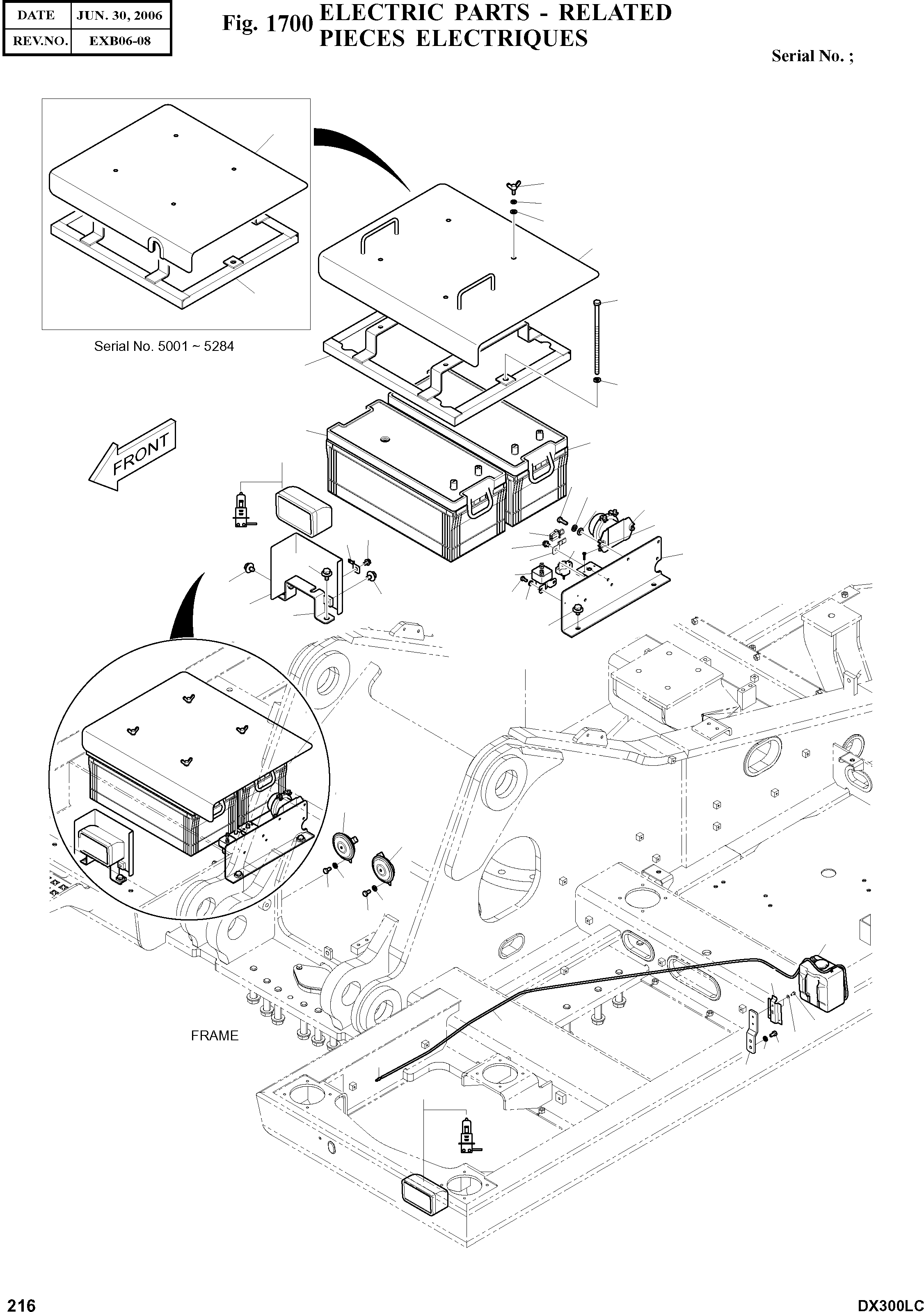 | DATE | JUN. 30, 2006 |
|---|---|
| REV.NO. | EXB06-08 |

Fig. 1700 ELECTRIC PARTS - RELATED
PIECES ELECTRIQUES

Serial No. ;

Serial No. 5001 ~ 5284

FRONT

FRAME

216

DX300LC