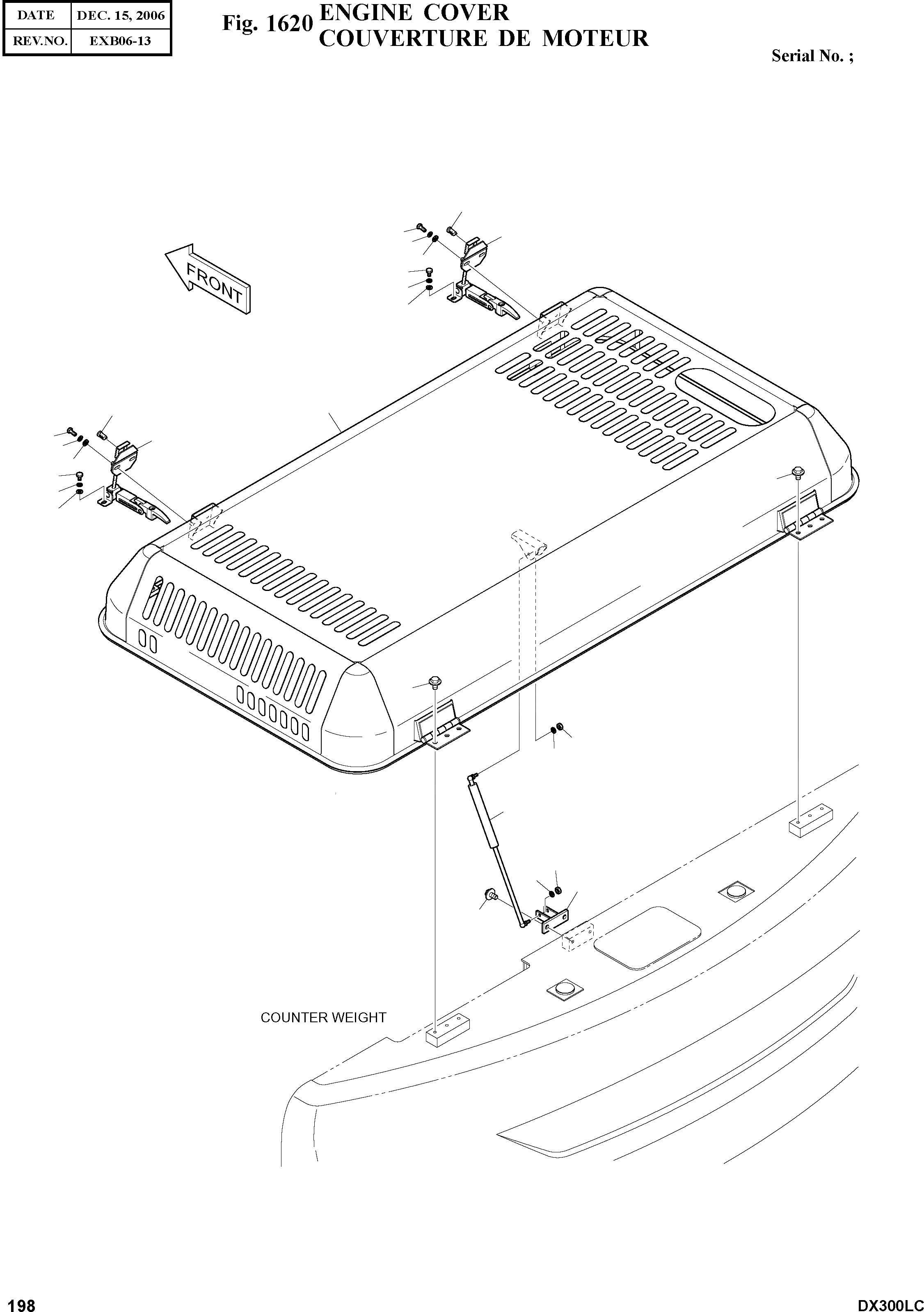 | DATE | DEC. 15, 2006 |
|---|---|
| REV.NO. | EXB06-13 |

Fig. 1620 ENGINE COVER
COUVERTURE DE MOTEUR

Serial No. ;

FRONT

COUNTER WEIGHT

198

DX300LC