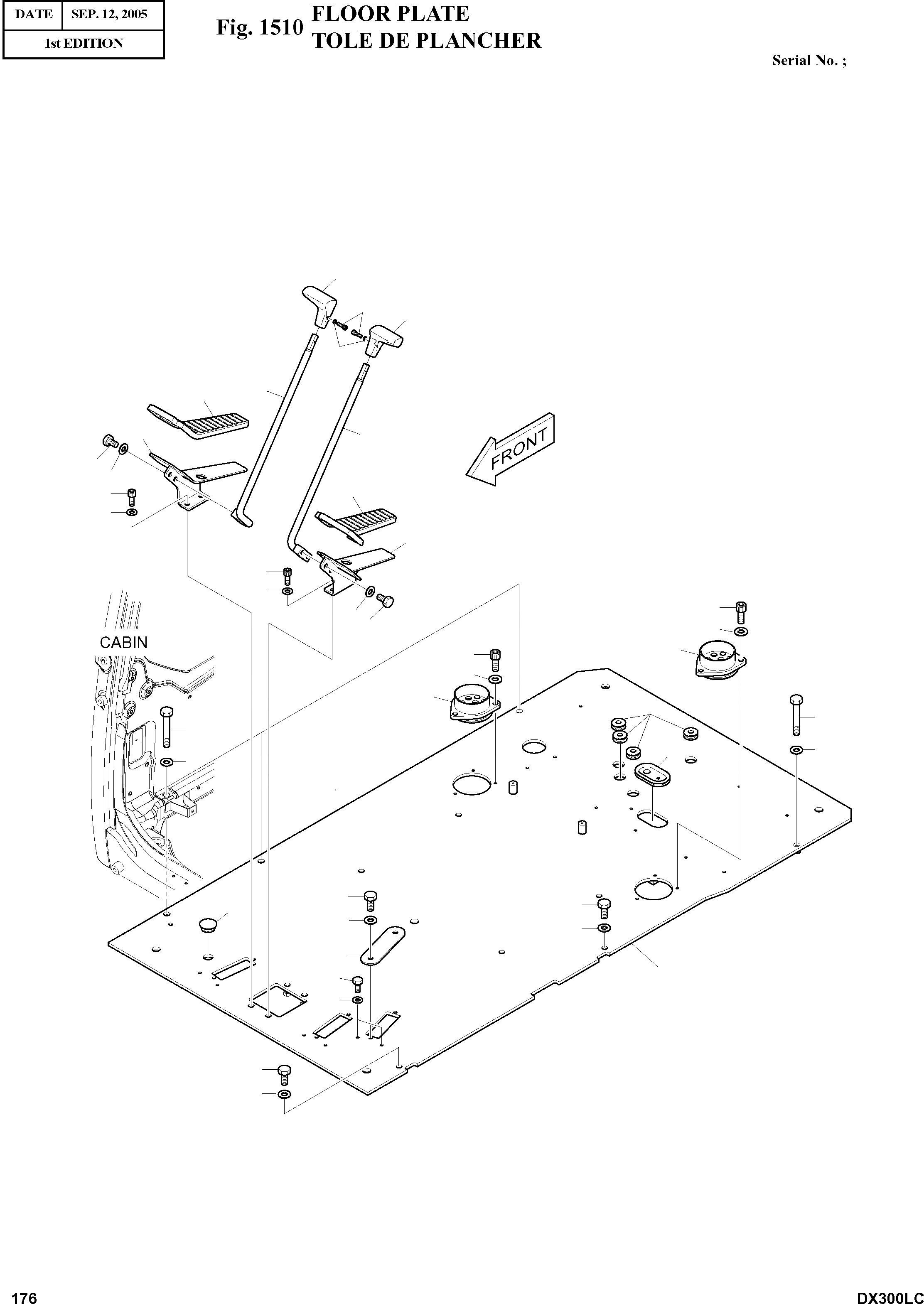 | DATE | SEP. 12, 2005 |
|---|---|
| 1st EDITION | |

Fig. 1510 FLOOR PLATE
TOLE DE PLANCHER

Serial No. ;

FRONT

CABIN

176

DX300LC