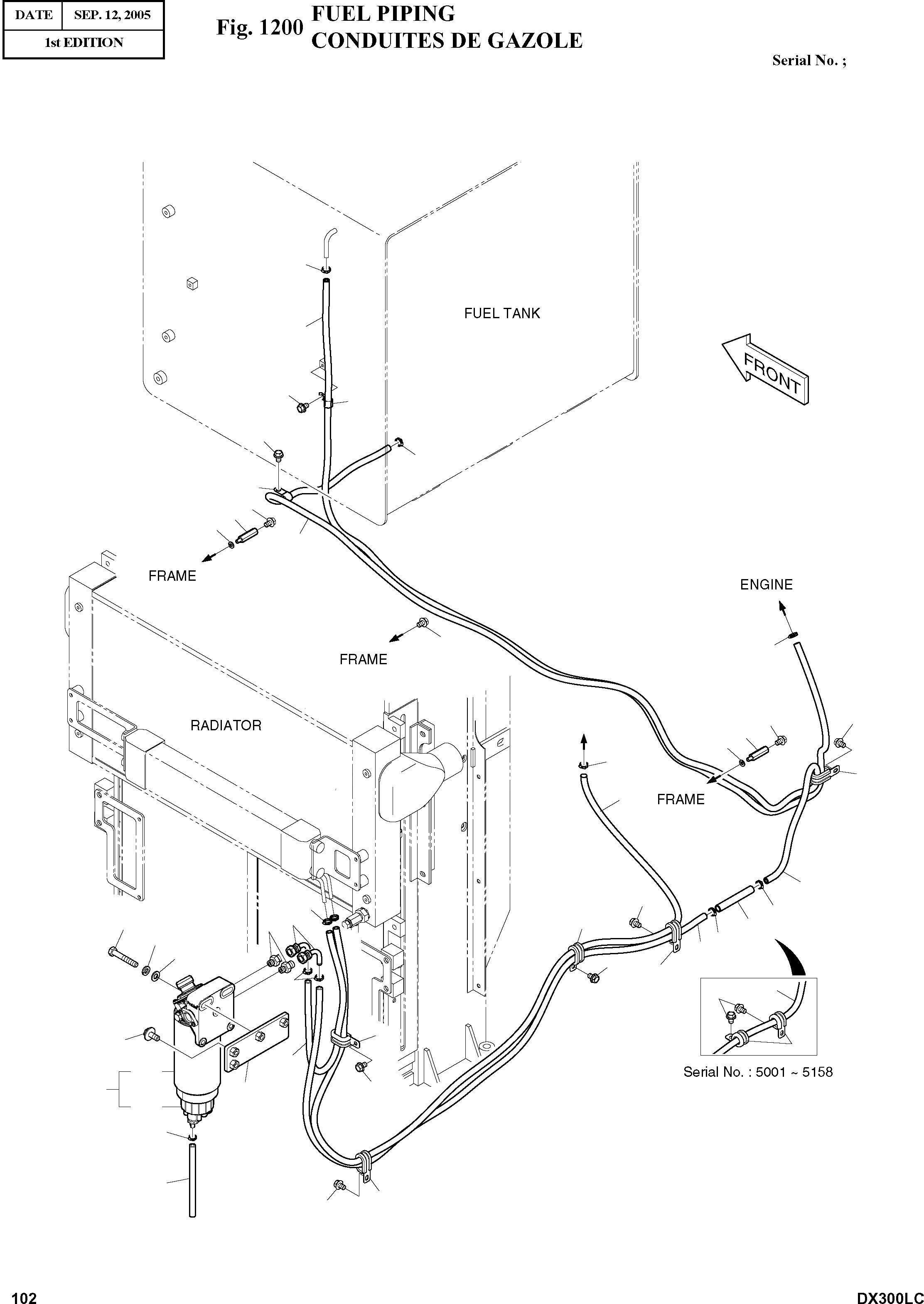 | DATE | SEP. 12, 2005 |
|---|---|
| 1st EDITION | |

Fig. 1200 FUEL PIPING
CONDUITES DE GAZOLE

Serial No. ;

FUEL TANK

FRONT

FRAME

ENGINE

FRAME

RADIATOR

FRAME

Serial No. : 5001 ~ 5158

102

DX300LC