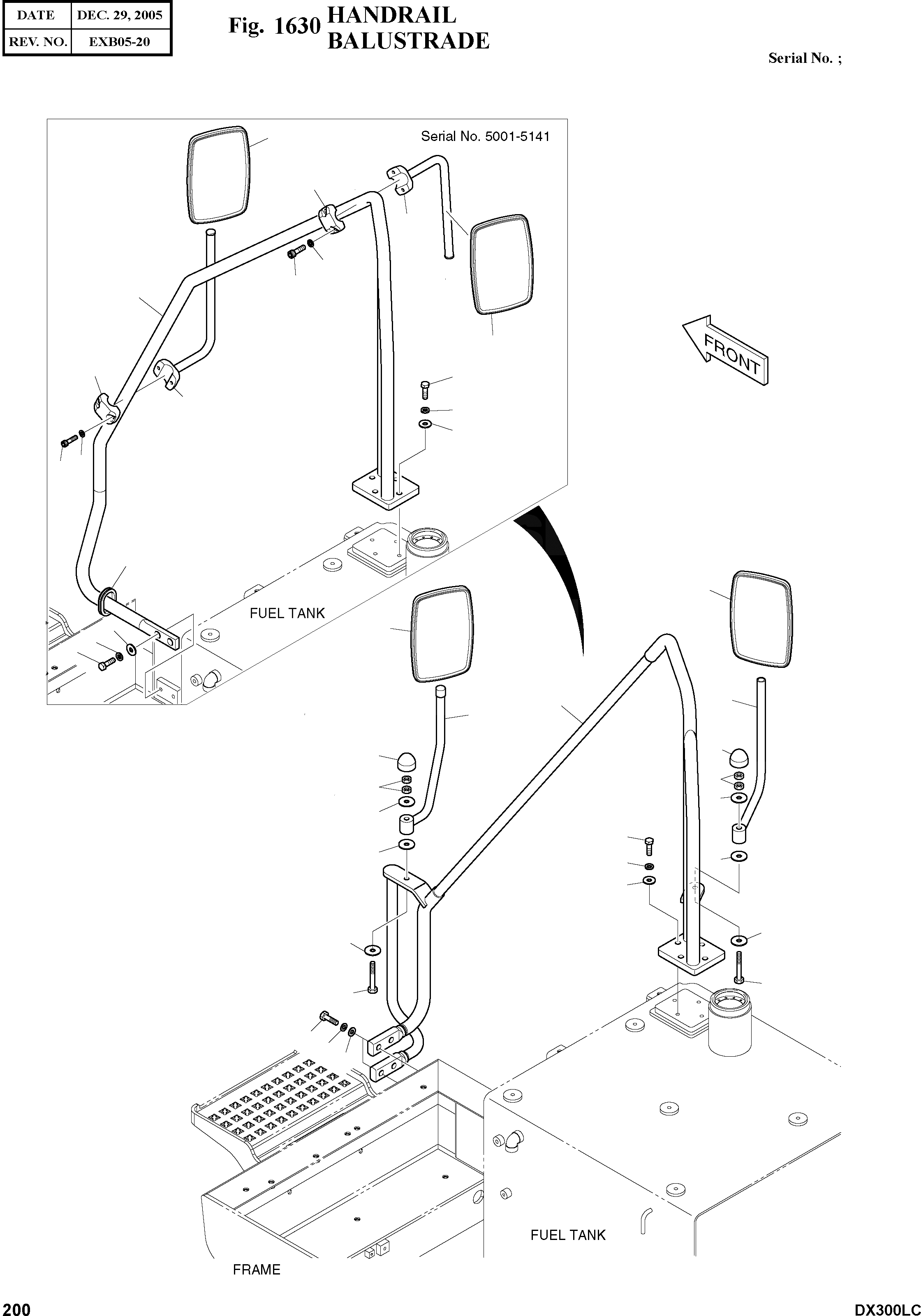 | DATE | DEC. 29, 2005 |
|---|---|
| REV. NO. | EXB05-20 |

Fig. 1630 HANDRAIL BALUSTRADE

Serial No. ;

Serial No. 5001-5141

FRONT

FUEL TANK

FUEL TANK

FRAME

200

DX300LC