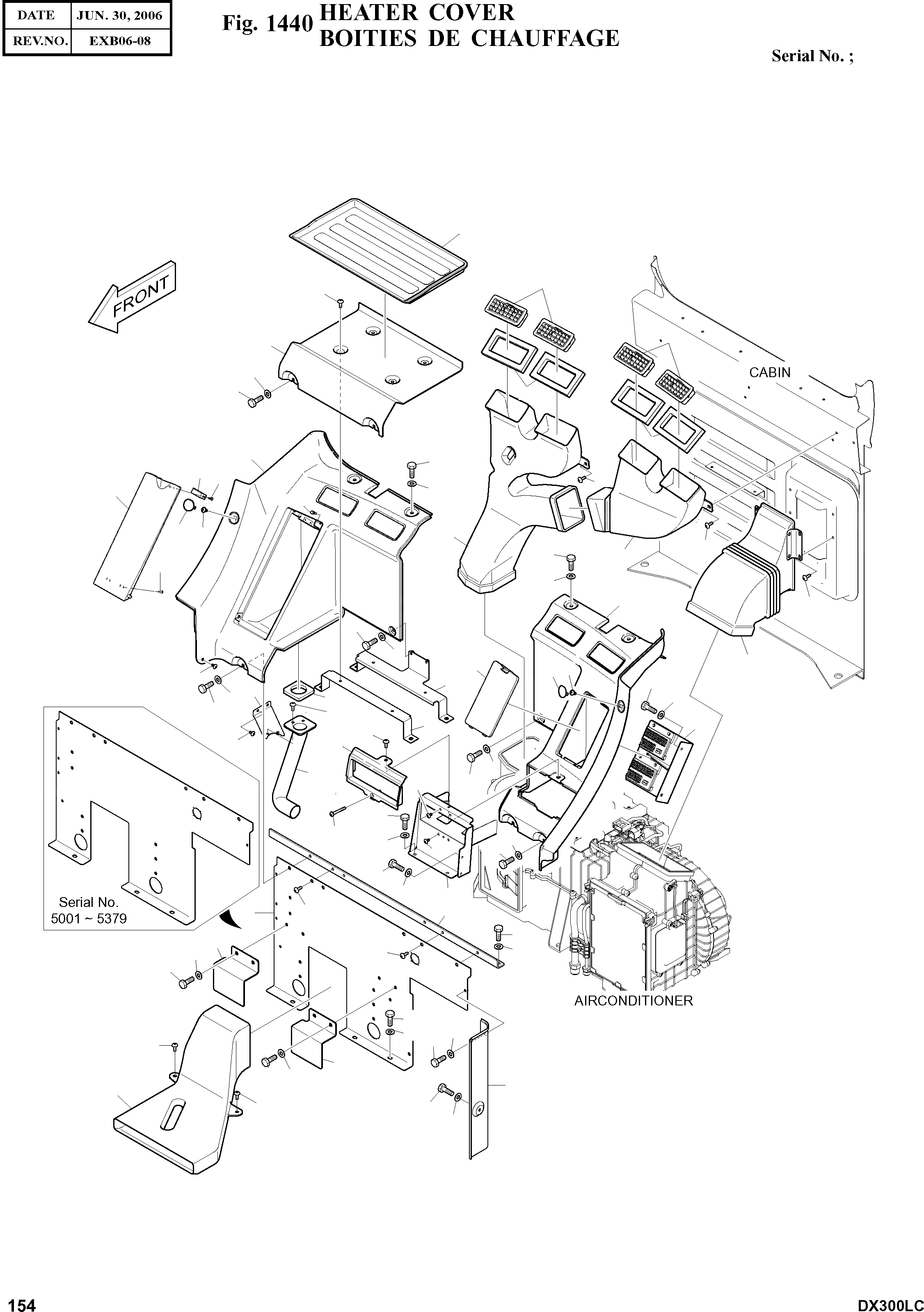 | DATE | JUN. 30, 2006 |
|---|---|
| REV.NO. | EXB06-08 |

Fig. 1440 HEATER COVER
BOITIES DE CHAUFFAGE

Serial No. ;

FRONT

CABIN

Serial No.
5001 ~ 5379

AIRCONDITIONER

154

DX300LC