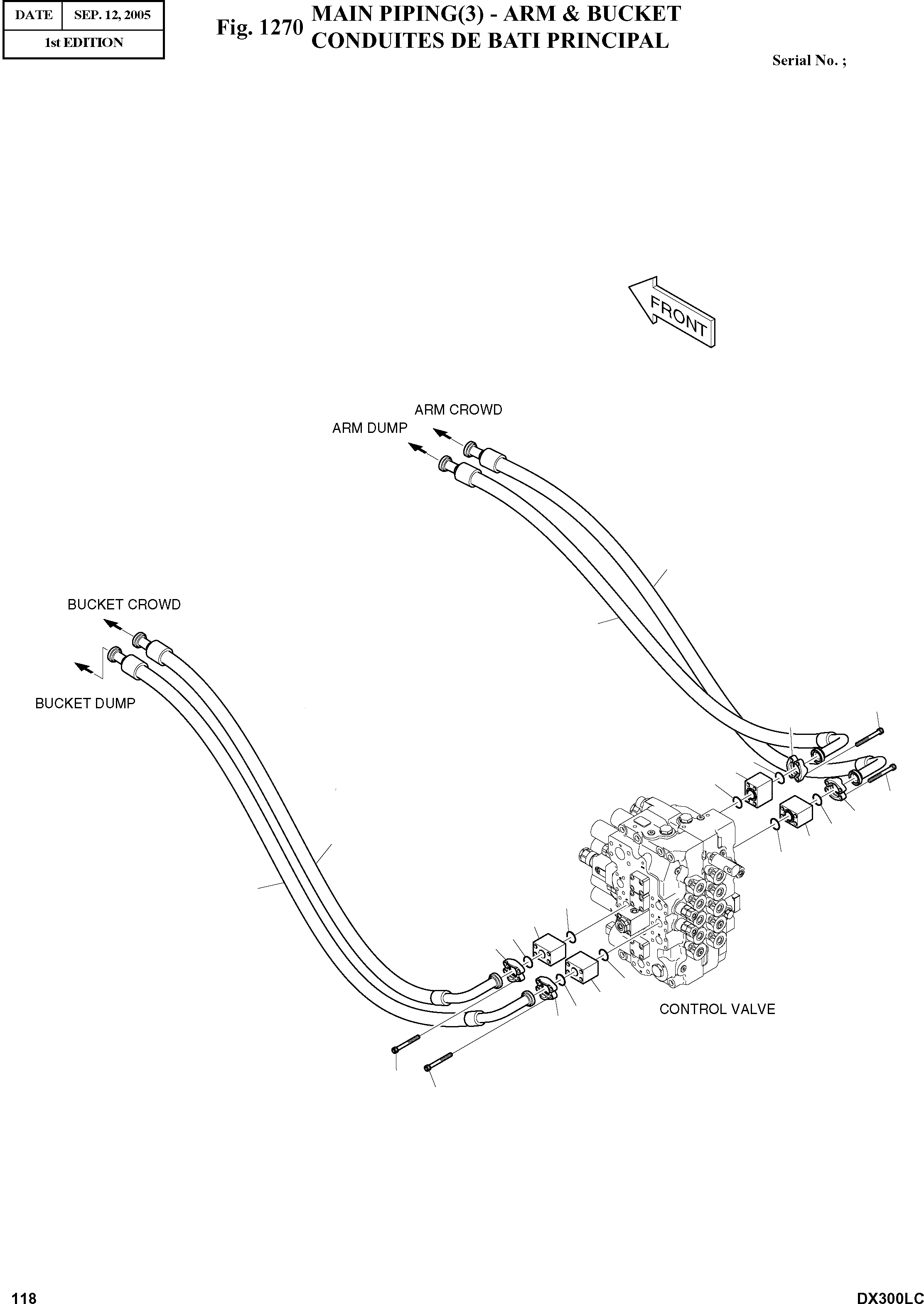 | DATE | SEP. 12, 2005 |
|---|---|
| 1st EDITION | |

Fig. 1270 MAIN PIPING(3) - ARM & BUCKET
CONDUITES DE BATI PRINCIPAL

Serial No. ;

FRONT

ARM CROWD

ARM DUMP

BUCKET CROWD

BUCKET DUMP

CONTROL VALVE

118

DX300LC