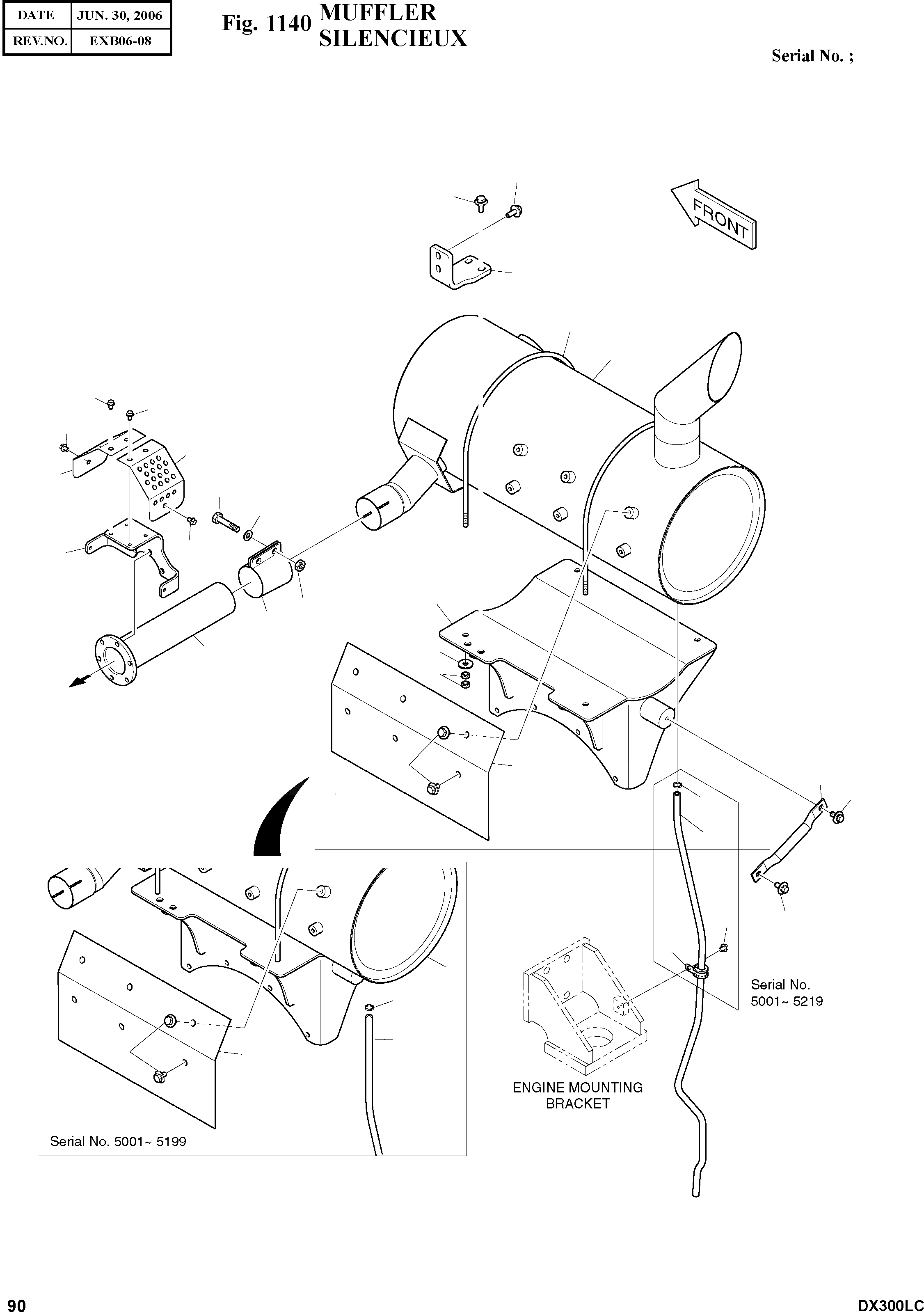 | DATE | JUN. 30, 2006 |
|---|---|
| REV.NO. | EXB06-08 |

Fig. 1140 MUFFLER SILENCIEUX

Serial No. ;

FRONT

Serial No. 5001~ 5219

ENGINE MOUNTING BRACKET

Serial No. 5001~ 5199

90

DX300LC