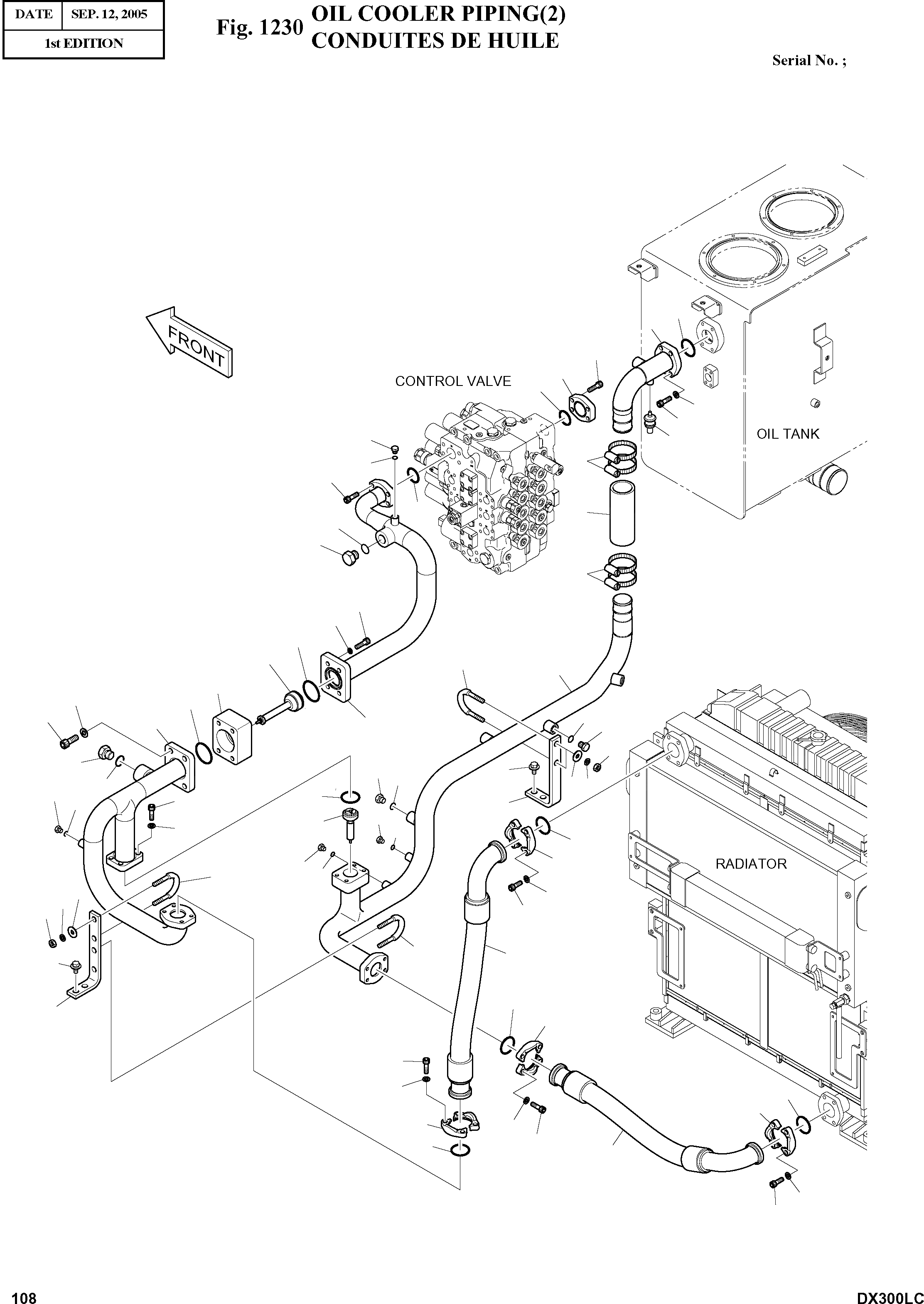 | DATE | SEP. 12, 2005 |
|---|---|
| 1st EDITION | |

Fig. 1230 OIL COOLER PIPING(2)
CONDUITES DE HUILE

Serial No. ;

FRONT

CONTROL VALVE

OIL TANK

RADIATOR

108

DX300LC