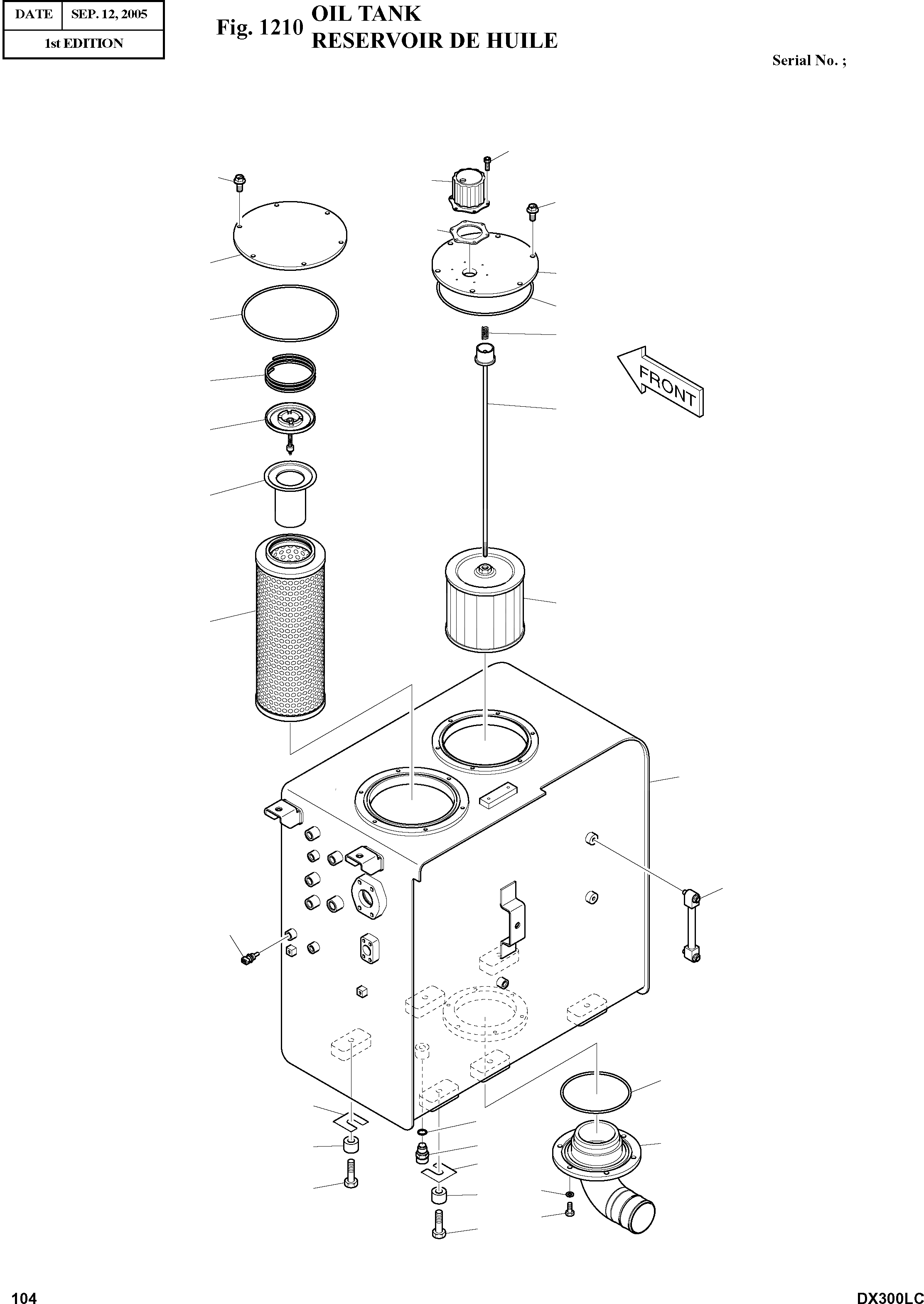 | DATE | SEP. 12, 2005 |
|---|---|
| 1st EDITION | |

Fig. 1210 OIL TANK
RESERVOIR DE HUILE

Serial No. ;

FRONT

104

DX300LC