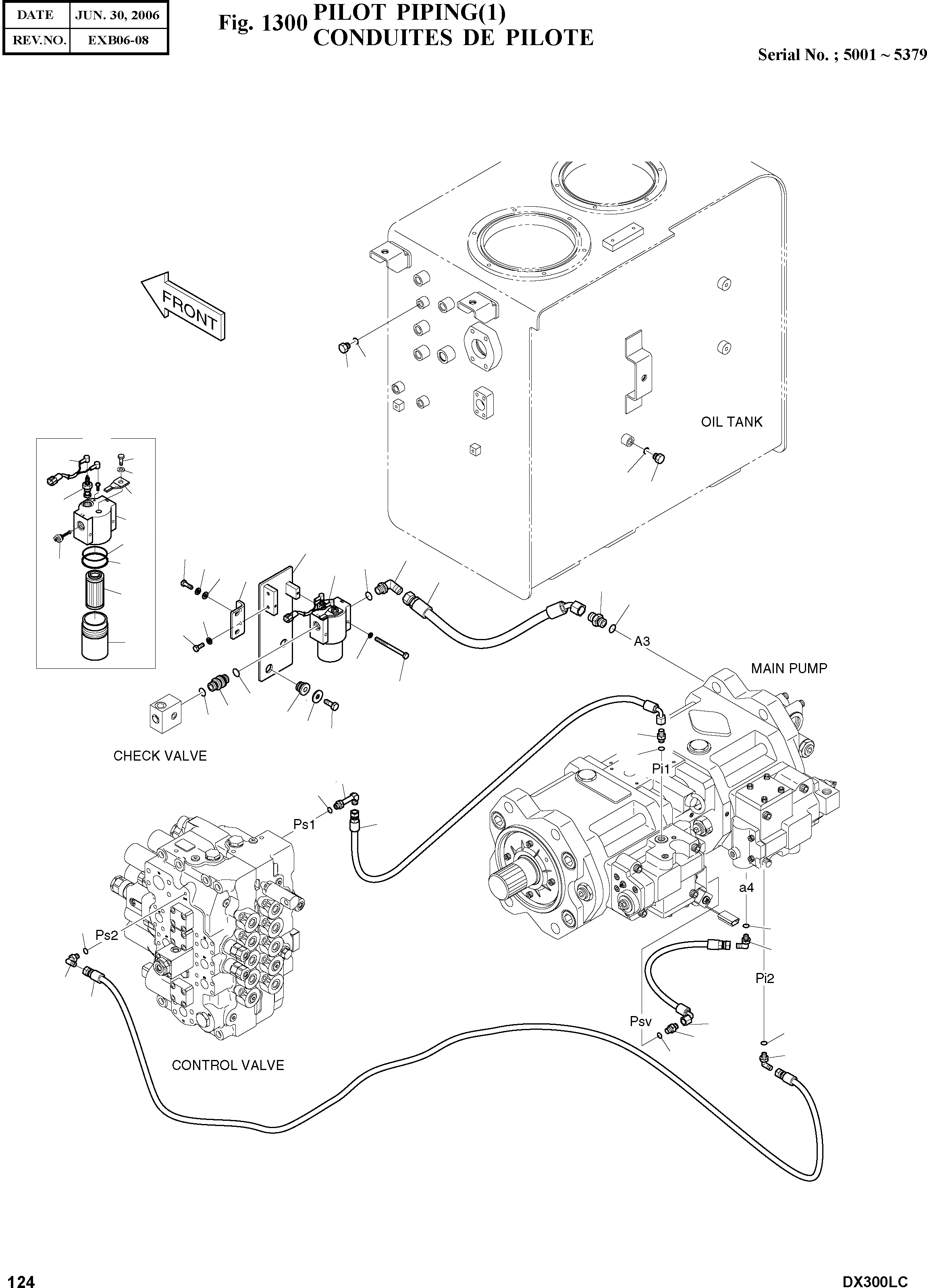 | DATE | JUN. 30, 2006 |
|---|---|
| REV.NO. | EXB06-08 |

Fig. 1300 PILOT PIPING(1)
CONDUITES DE PILOTE

Serial No. ; 5001 ~ 5379

FRONT

OIL TANK

A3

MAIN PUMP

CHECK VALVE

Pi1

Ps1

a4

Ps2

Pi2

Psv

CONTROL VALVE

124

DX300LC