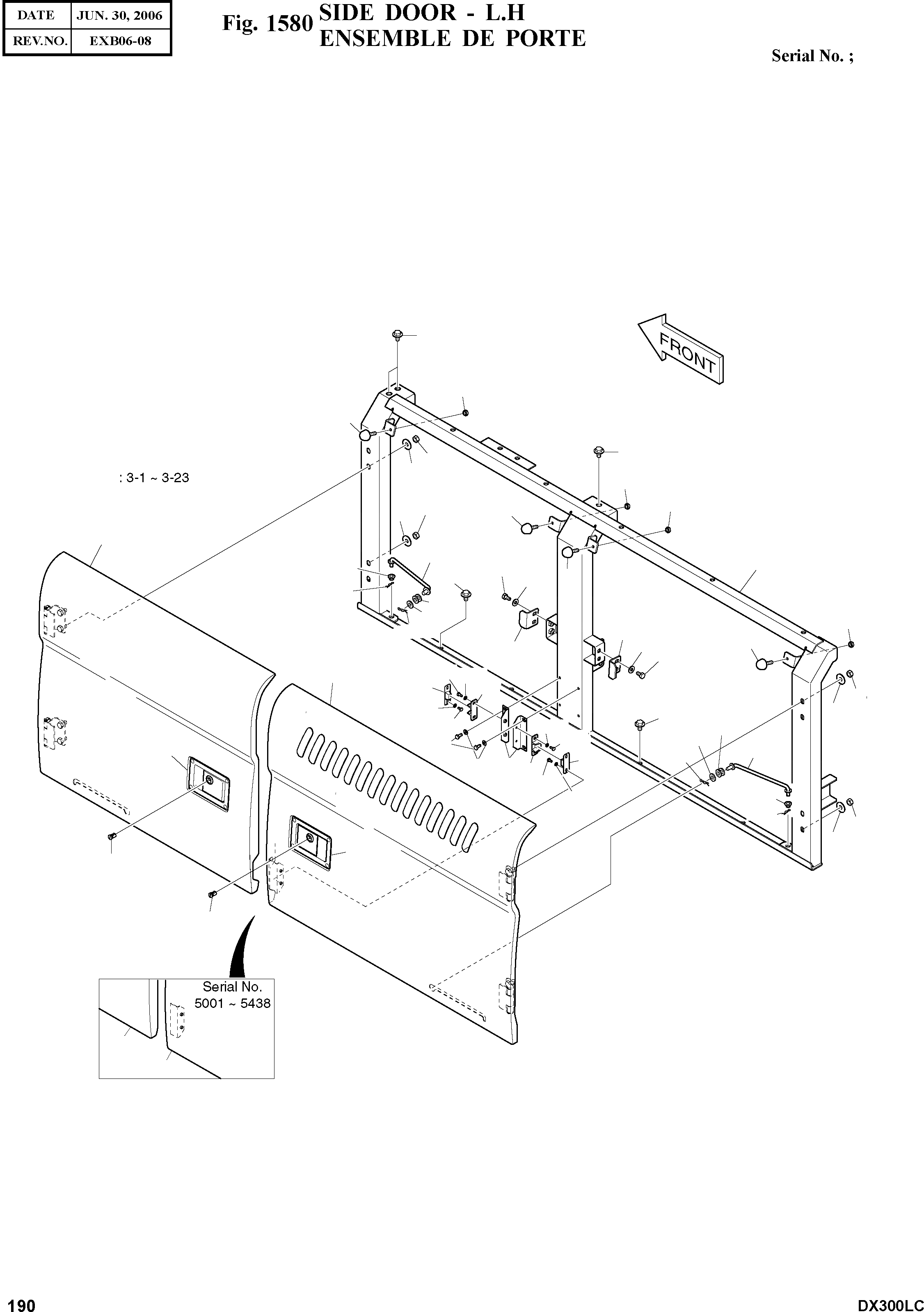 | DATE | JUN. 30, 2006 |
|---|---|
| REV.NO. | EXB06-08 |

Fig. 1580 SIDE DOOR - L.H
ENSEMBLE DE PORTE

Serial No. ;

FRONT

: 3-1 ~ 3-23

Serial No.
5001 ~ 5438

190

DX300LC