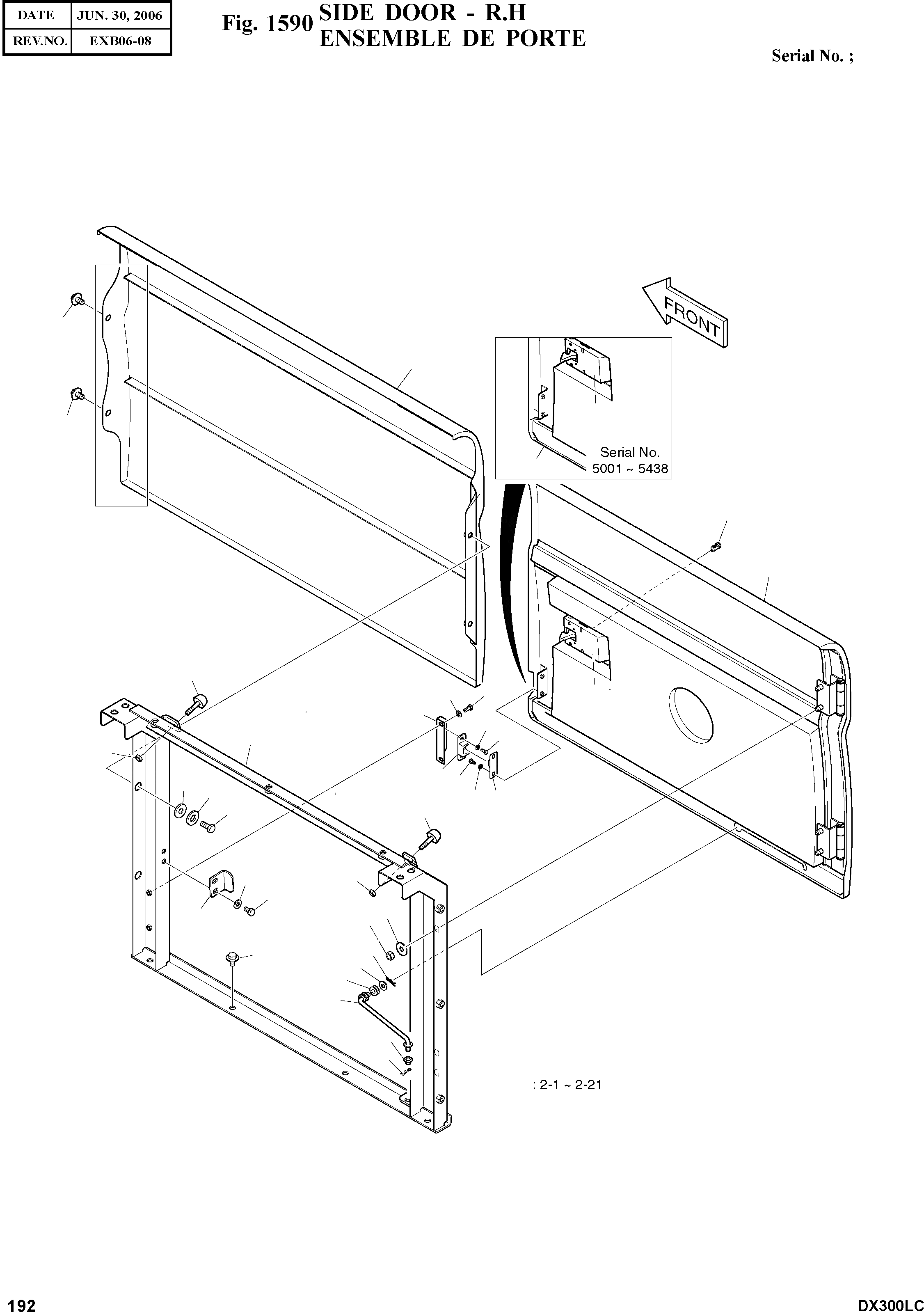 | DATE | JUN. 30, 2006 |
|---|---|
| REV.NO. | EXB06-08 |

Fig. 1590 SIDE DOOR - R.H
ENSEMBLE DE PORTE

Serial No. ;

FRONT

Serial No.
5001 ~ 5438

: 2-1 ~ 2-21

192

DX300LC