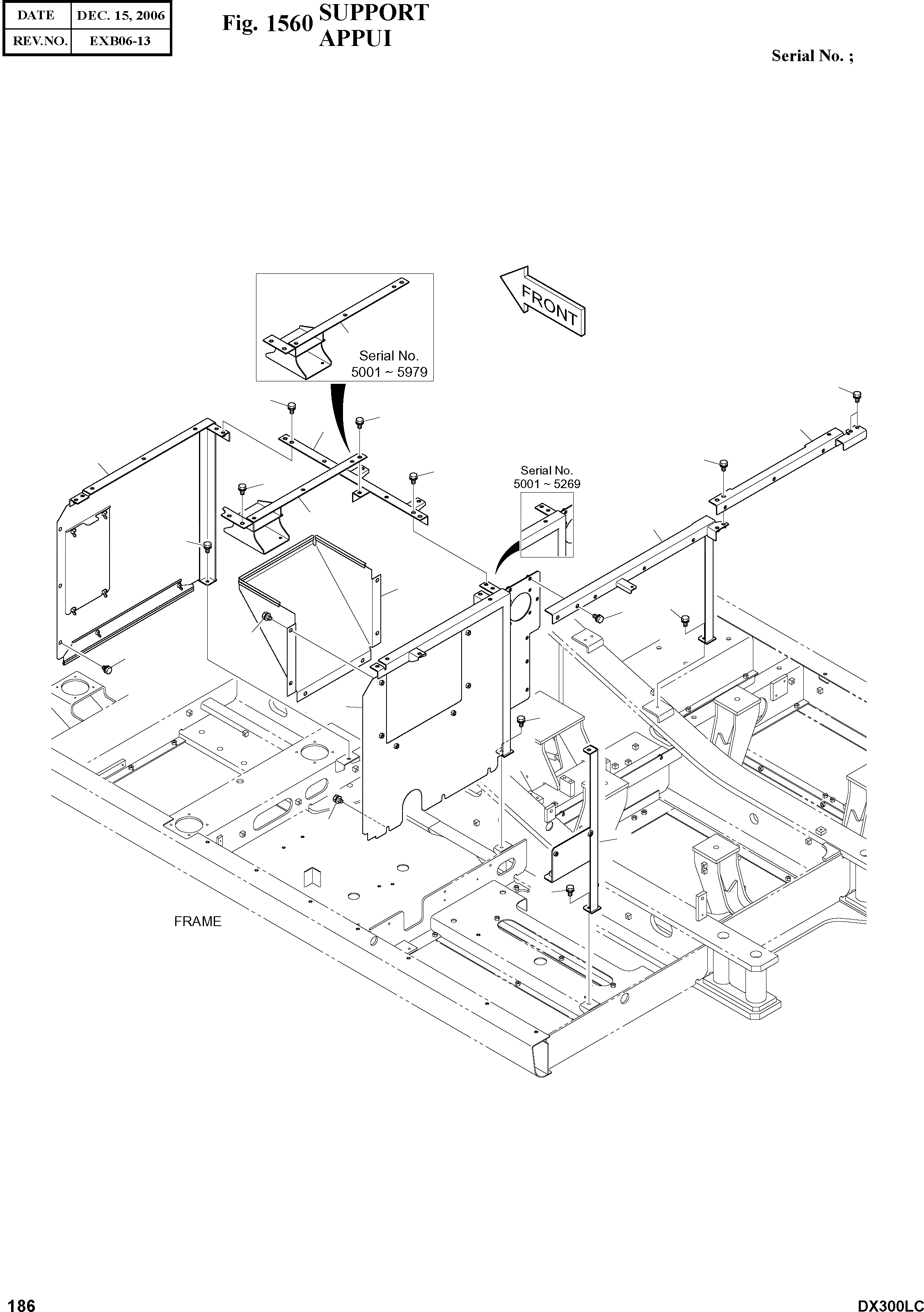 | DATE | DEC. 15, 2006 |
|---|---|
| REV.NO. | EXB06-13 |

Fig. 1560 SUPPORT
APPUI

Serial No. ;

FRONT

Serial No.
5001 ~ 5979

Serial No.
5001 ~ 5269

FRAME

186

DX300LC