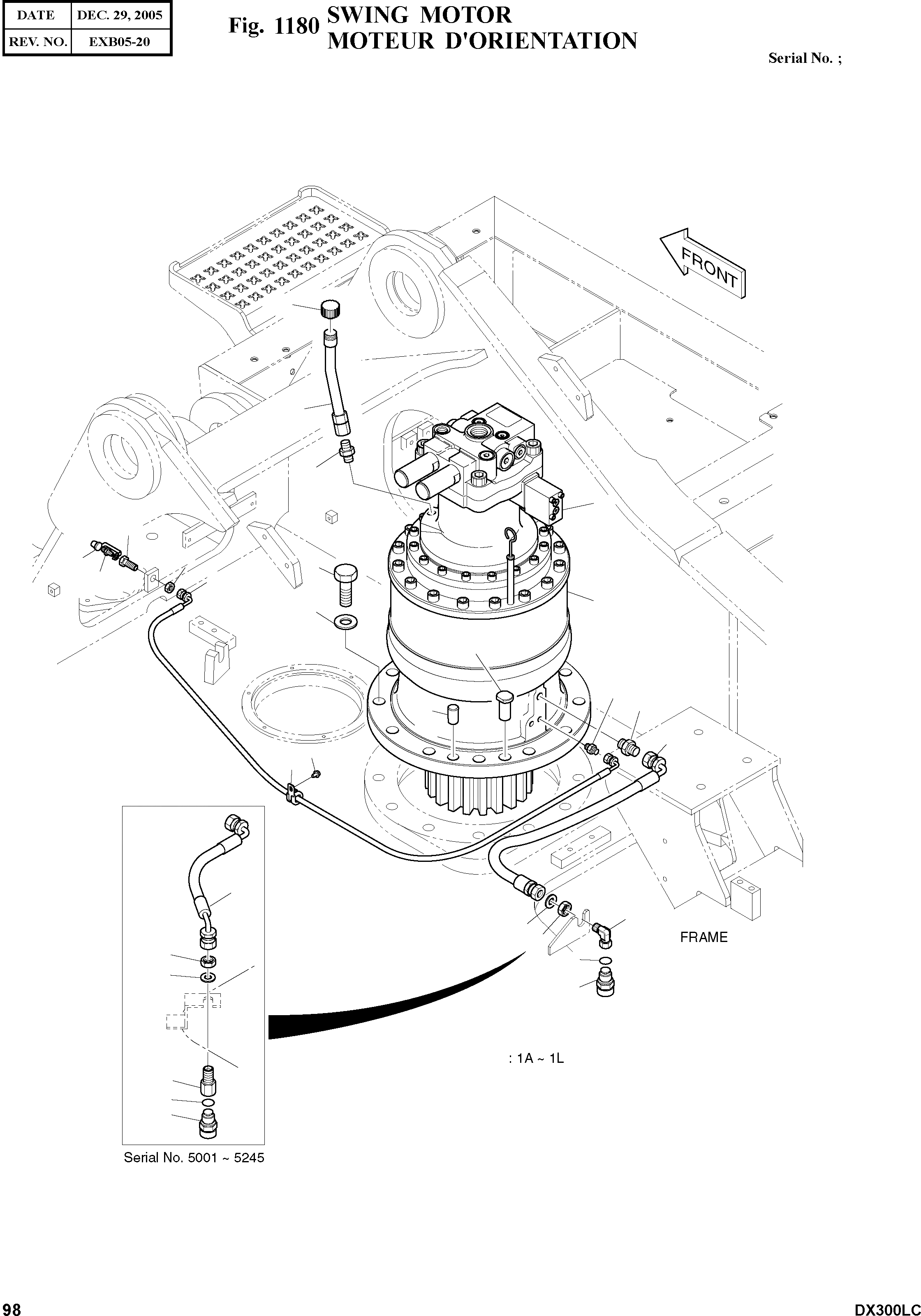 | DATE | DEC. 29, 2005 |
|---|---|
| REV. NO. | EXB05-20 |

Fig. 1180 SWING MOTOR
MOTEUR D'ORIENTATION

Serial No. ;

FRONT

FRAME

: 1A ~ 1L

Serial No. 5001 ~ 5245

98

DX300LC