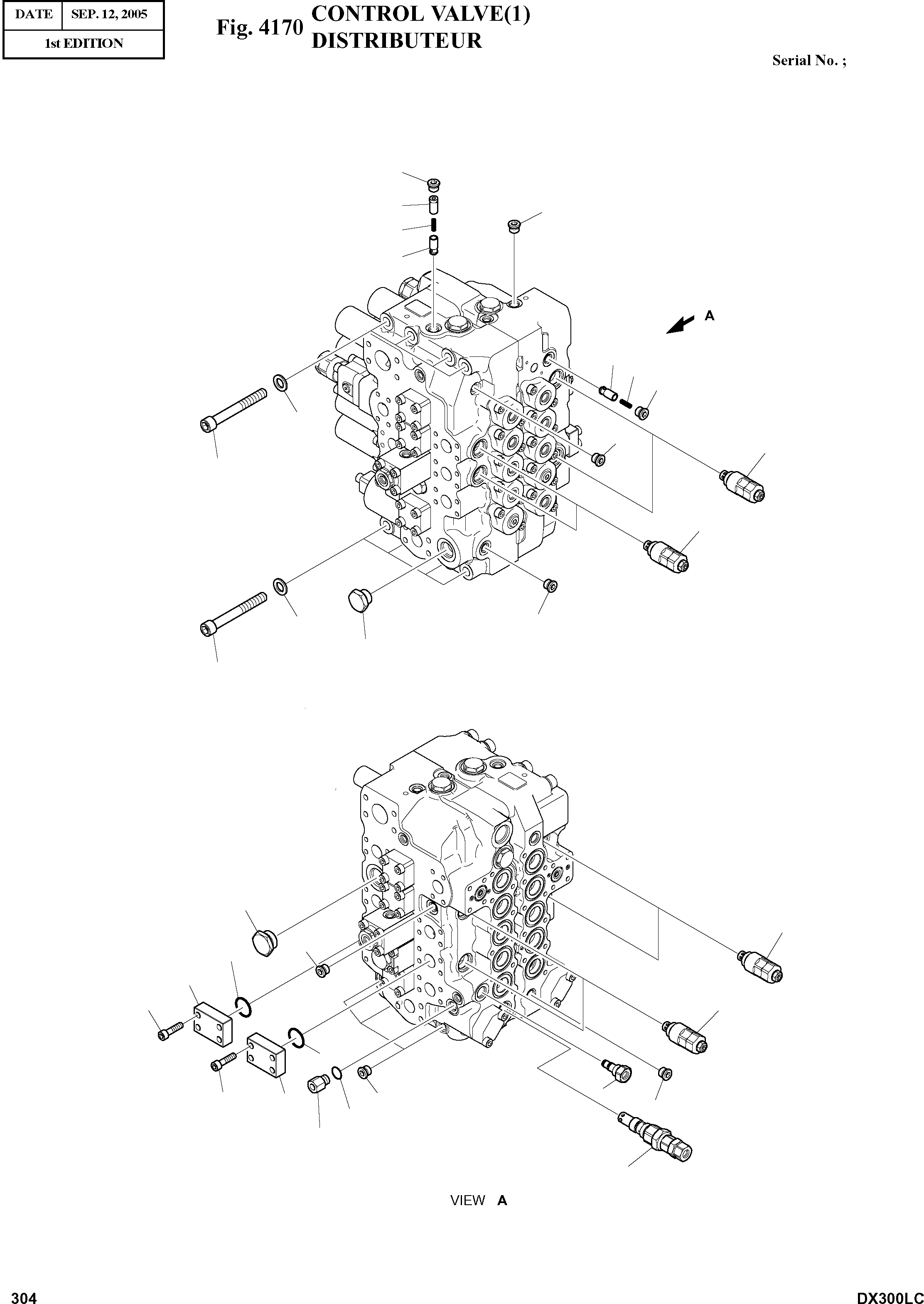 | DATE | SEP. 12, 2005 |
|---|---|
| 1st EDITION | |

Fig. 4170 CONTROL VALVE(1)
DISTRIBUTEUR

Serial No. ;

A

VIEW A

304

DX300LC