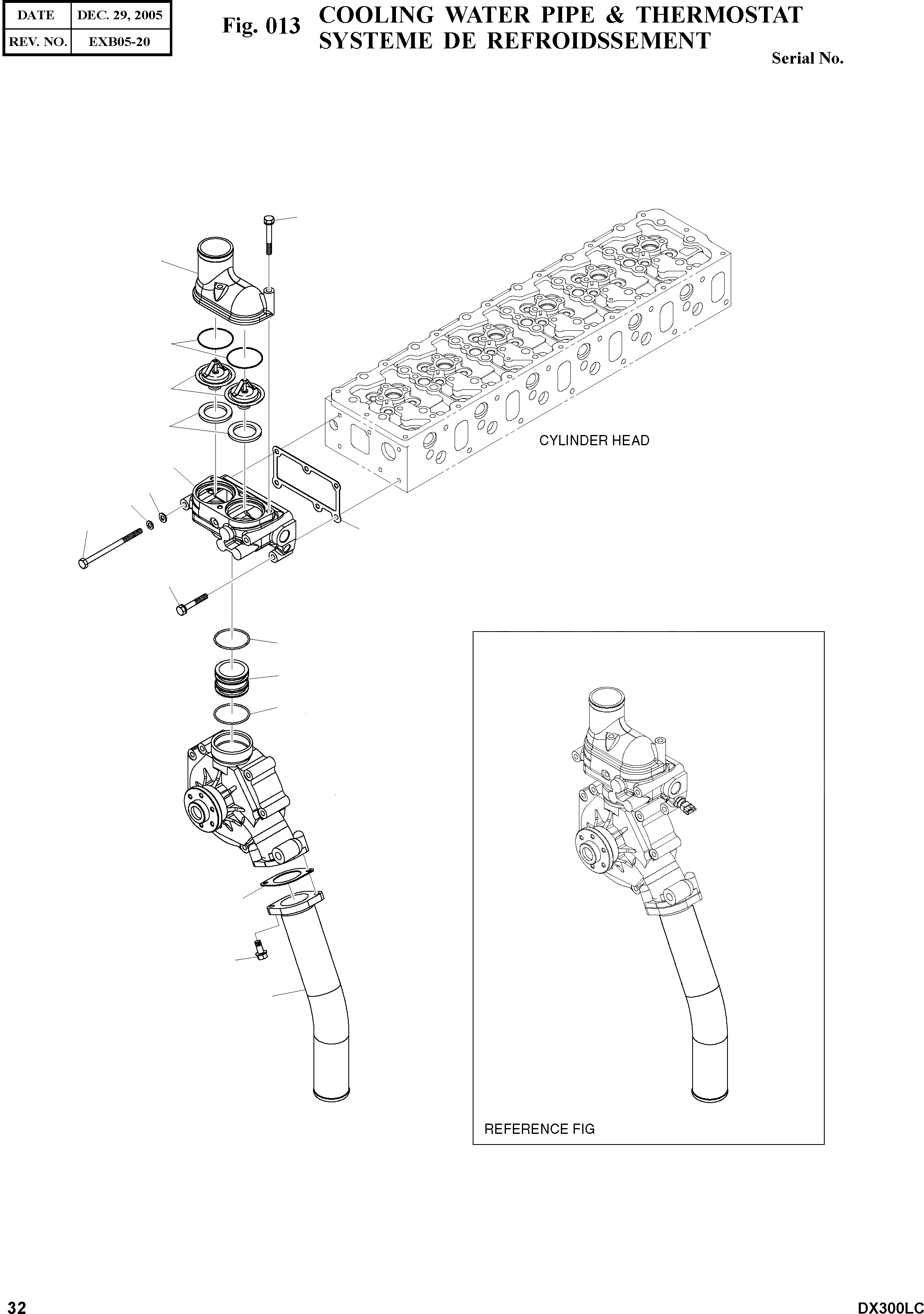 | DATE | DEC. 29, 2005 |
|---|---|
| REV. NO. | EXB05-20 |

Fig. 013 COOLING WATER PIPE & THERMOSTAT
SYSTEME DE REFROIDSSEMENT

Serial No.

CYLINDER HEAD

REFERENCE FIG

32

DX300LC