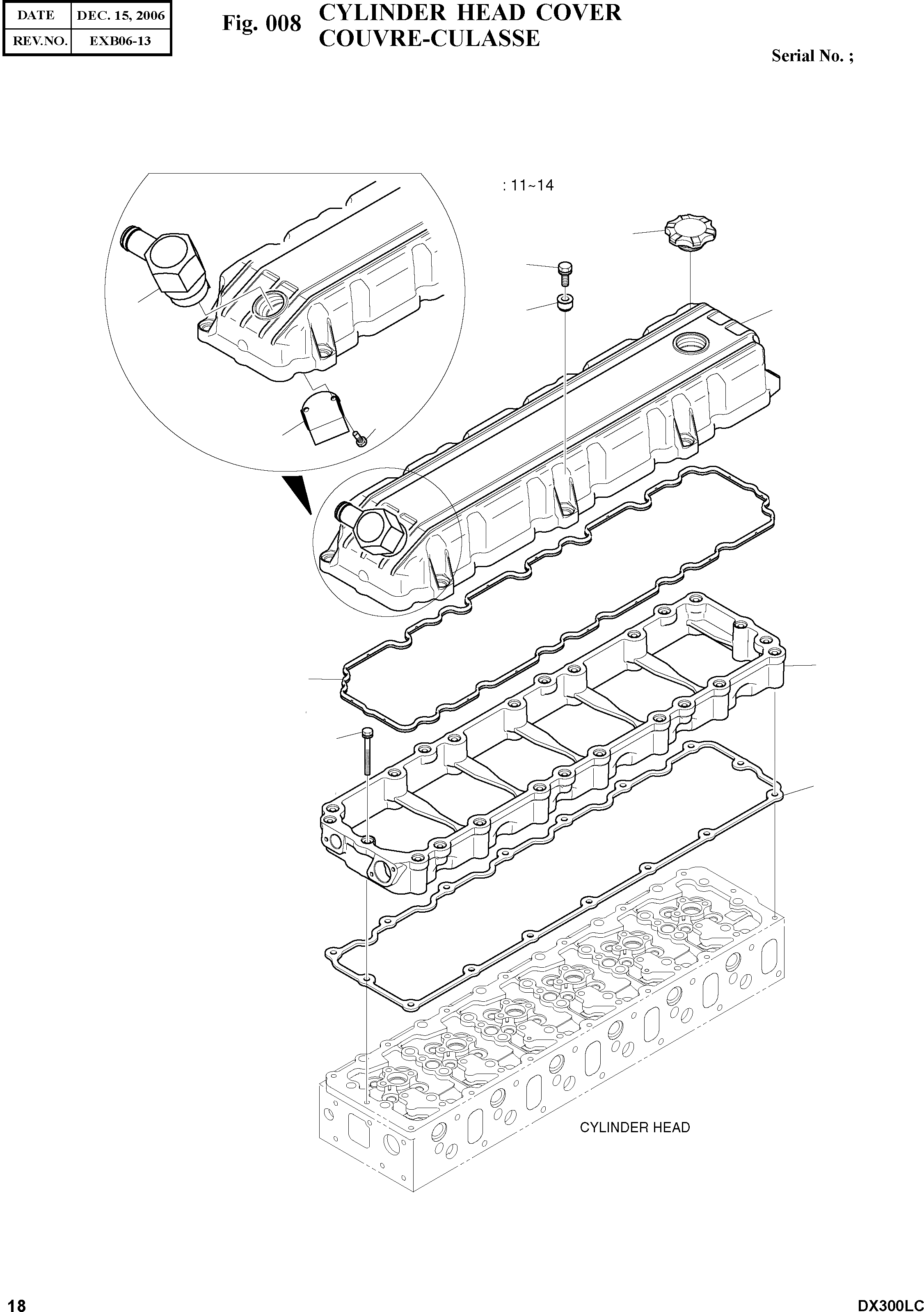 | DATE | DEC. 15, 2006 |
|---|---|
| REV.NO. | EXB06-13 |

Fig. 008 CYLINDER HEAD COVER
COUVRE-CULASSE

Serial No. ;

: 11~14

CYLINDER HEAD

18

DX300LC