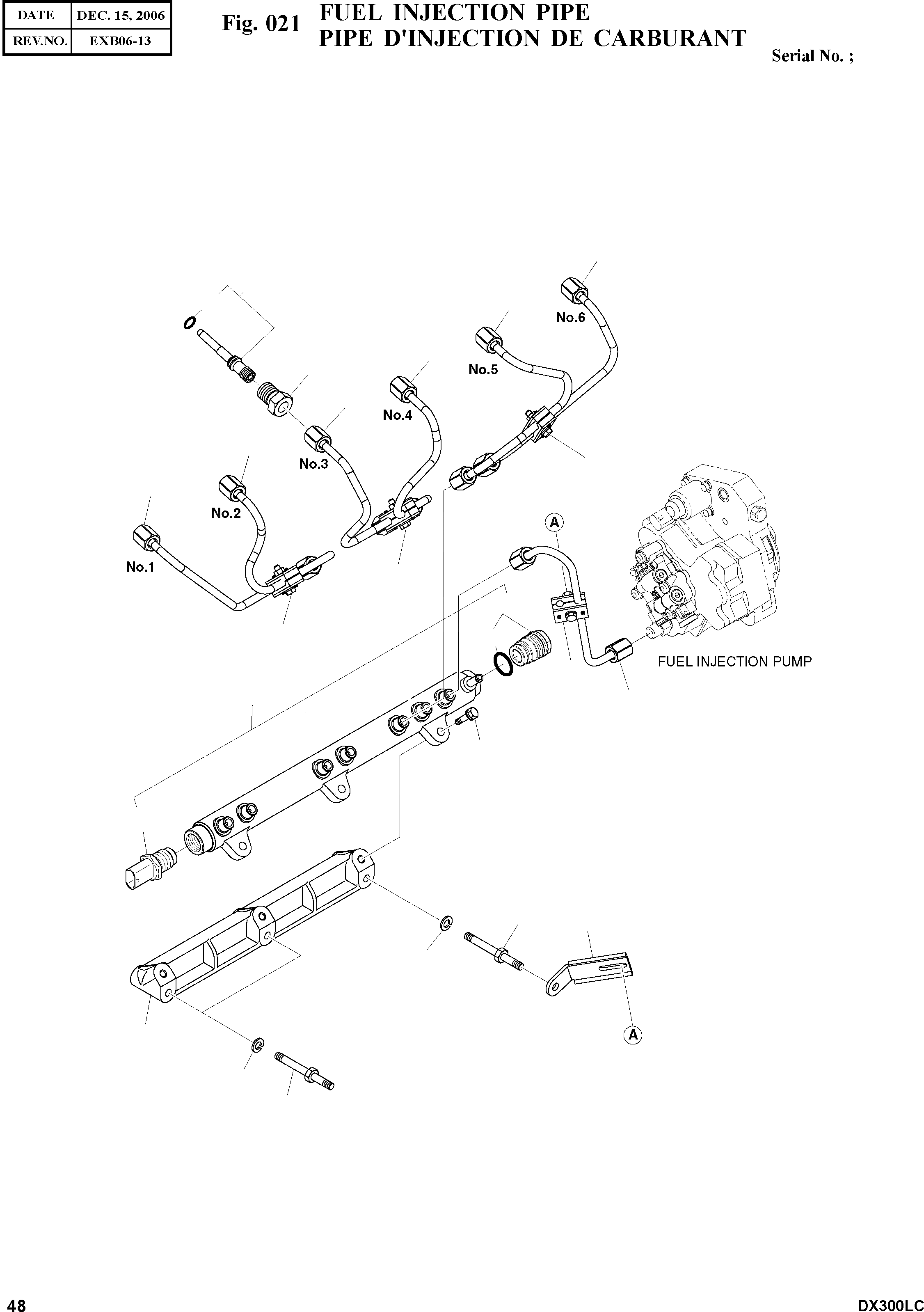 | DATE | DEC. 15, 2006 |
|---|---|
| REV.NO. | EXB06-13 |

Fig. 021 FUEL INJECTION PIPE
PIPE D'INJECTION DE CARBURANT

Serial No. ;

No.6

No.5

No.4

No.3

No.2

No.1

A

FUEL INJECTION PUMP

A

48

DX300LC