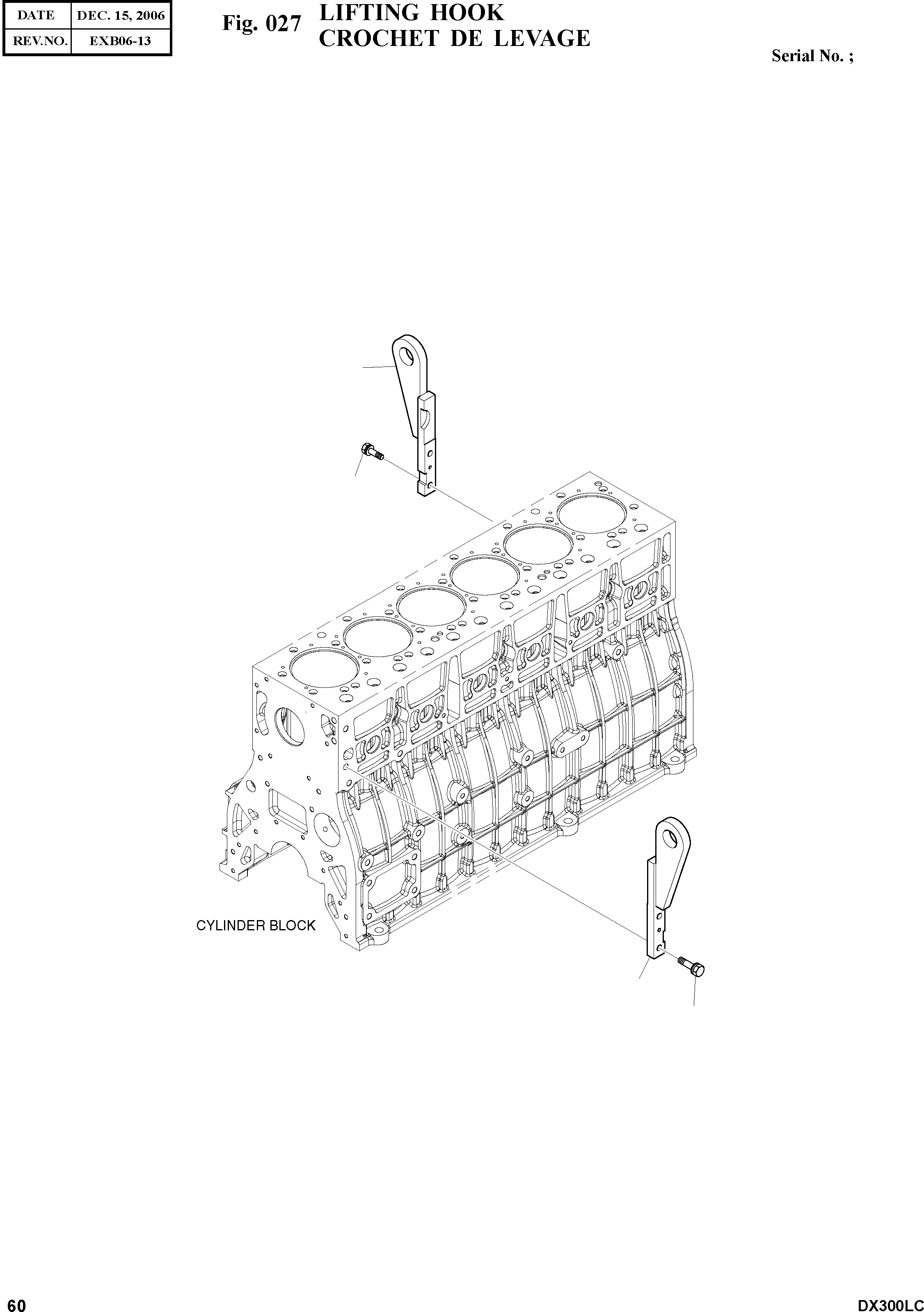 | DATE | DEC. 15, 2006 |
|---|---|
| REV.NO. | EXB06-13 |

Fig. 027 LIFTING HOOK
CROCHET DE LEVAGE

Serial No. ;

CYLINDER BLOCK

60

DX300LC