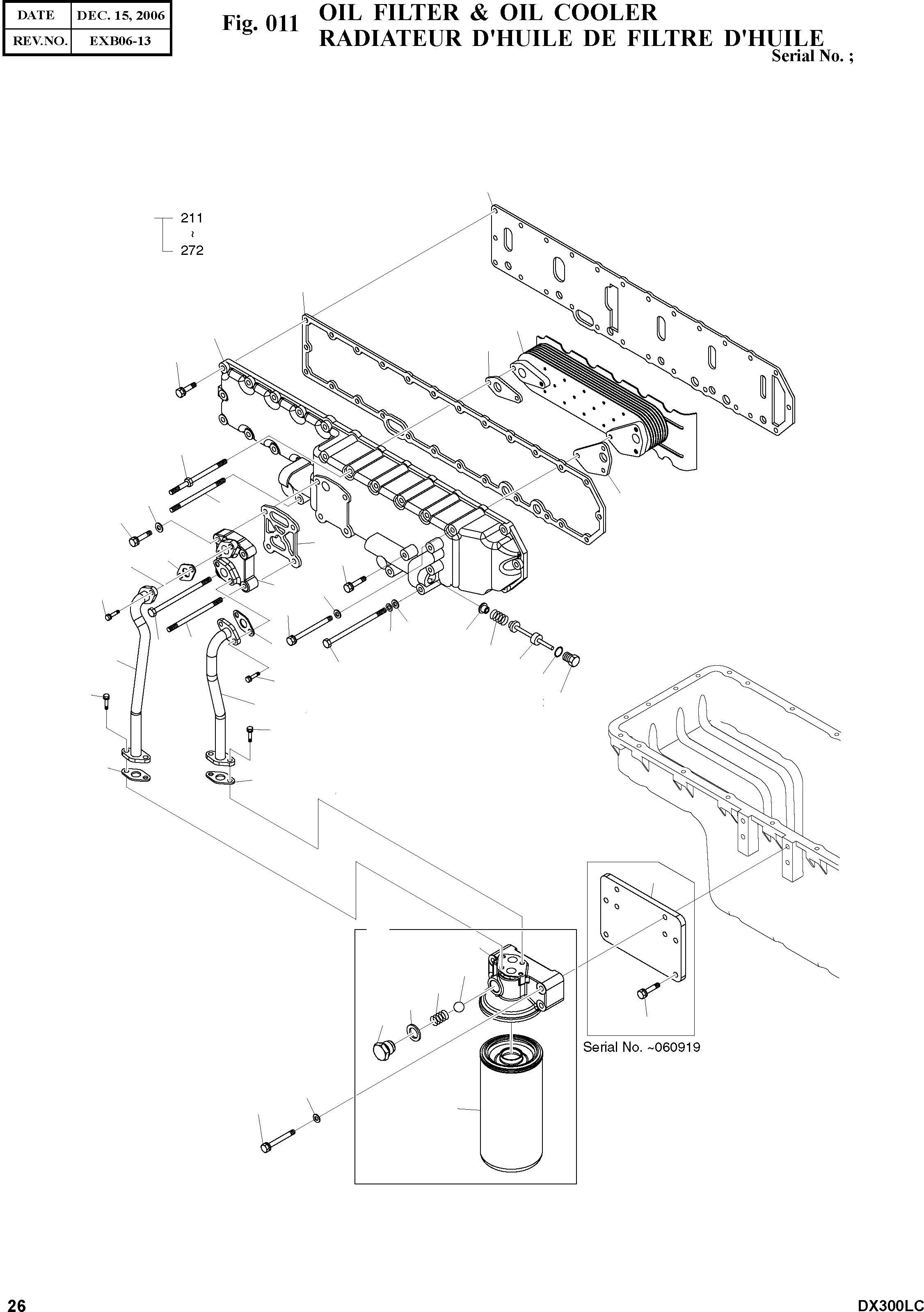 | DATE | DEC. 15, 2006 |
|---|---|
| REV.NO. | EXB06-13 |

Fig. 011 OIL FILTER & OIL COOLER
RADIATEUR D'HUILE DE FILTRE D'HUILE
Serial No. ;

211
~
272

Serial No. ~060919

26

DX300LC