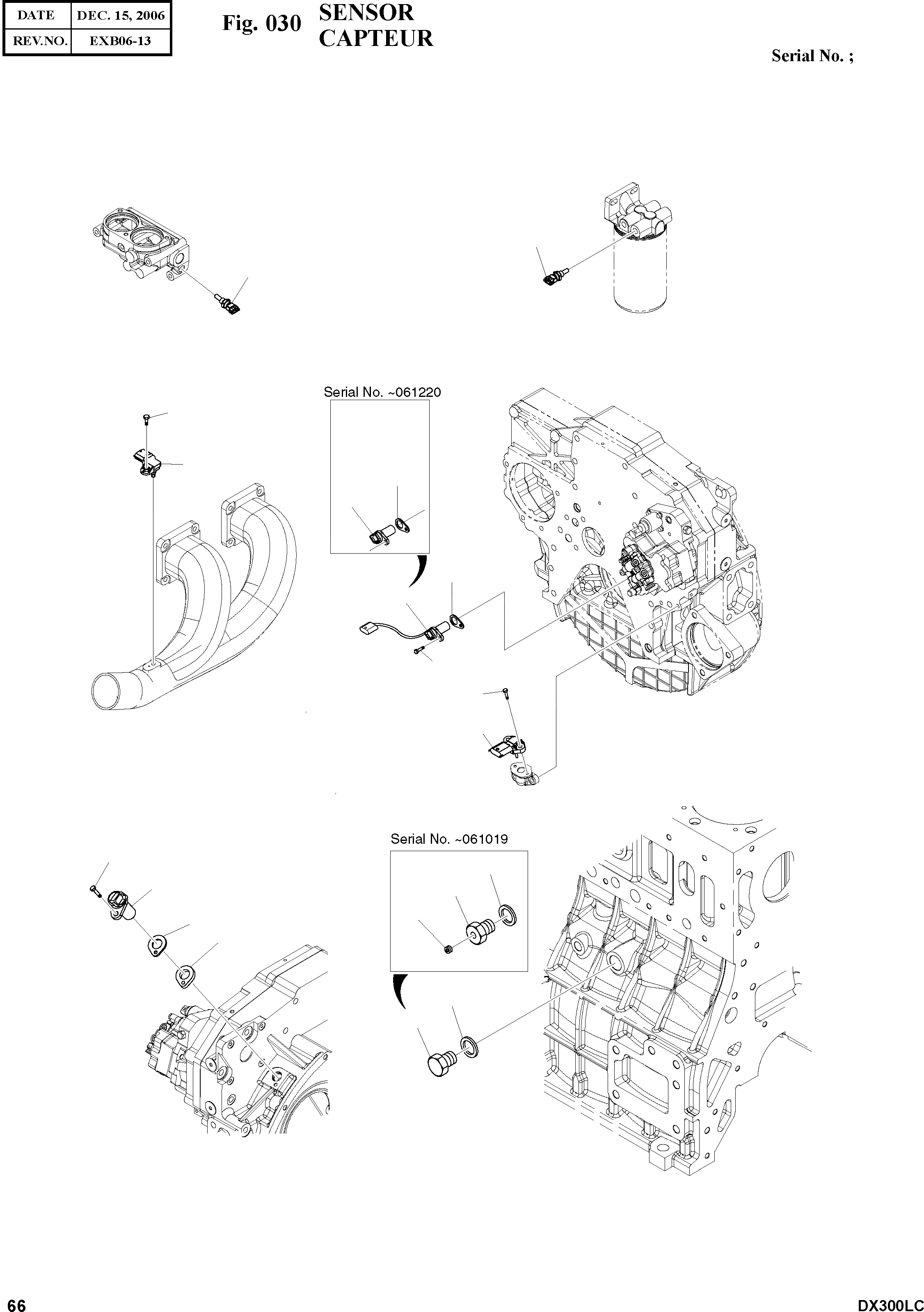 | DATE | DEC. 15, 2006 |
|---|---|
| REV.NO. | EXB06-13 |

Fig. 030 SENSOR
CAPTEUR

Serial No. ;

Serial No. ~061220

Serial No. ~061019

66

DX300LC